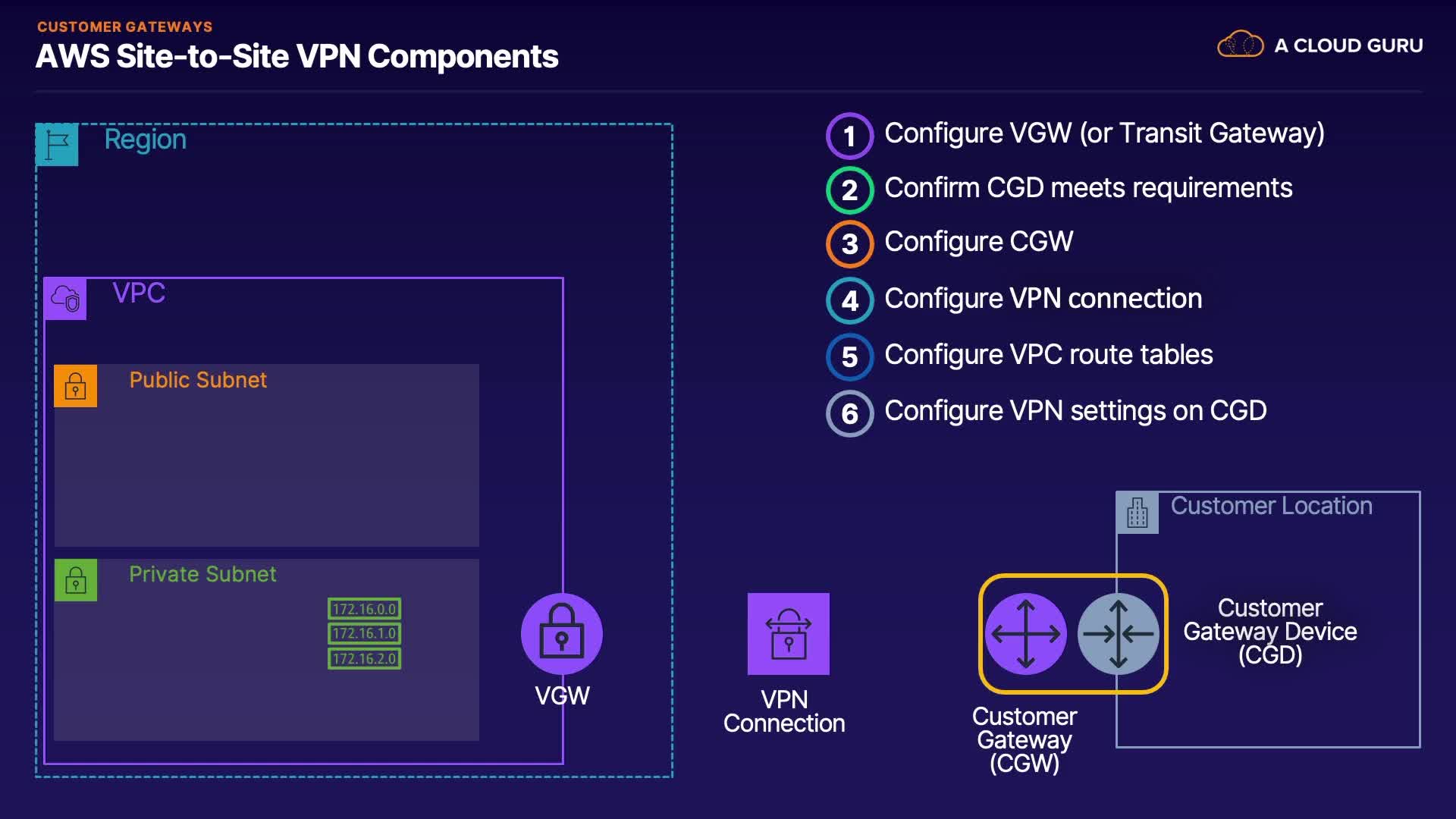 CUSTOMER GATEWAYS
AWS Site-to-Site VPN Components

A CLOUD GURU

Region

VPC

Public Subnet

Private Subnet

172.16.0.0
172.16.1.0
172.16.2.0

VGW

VPN Connection

Customer Gateway (CGW)

Customer Location

Customer Gateway Device (CGD)

1 Configure VGW (or Transit Gateway)
2 Confirm CGD meets requirements
3 Configure CGW
4 Configure VPN connection
5 Configure VPC route tables
6 Configure VPN settings on CGD