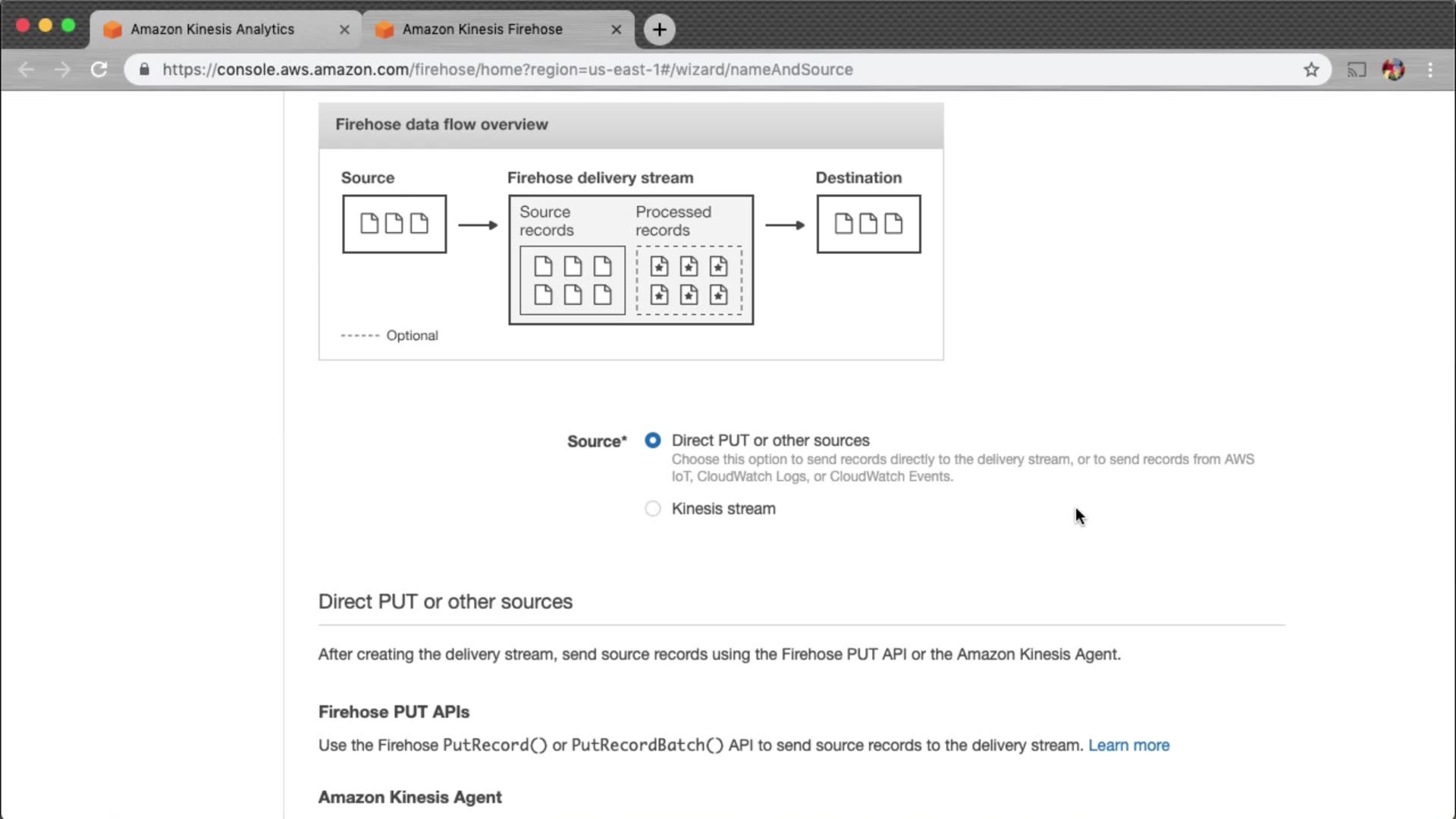 Amazon Kinesis Analytics
Amazon Kinesis Firehose
https://console.aws.amazon.com/firehose/home?region=us-east-1#/wizard/nameAndSource

Firehose data flow overview

Source

Firehose delivery stream

Source records

Processed records

Destination

Optional

Source* Direct PUT or other sources
Choose this option to send records directly to the delivery stream, or to send records from AWS IoT, CloudWatch Logs, or CloudWatch Events.

Kinesis stream

Direct PUT or other sources

After creating the delivery stream, send source records using the Firehose PUT API or the Amazon Kinesis Agent.

Firehose PUT APIs

Use the Firehose PutRecord() or PutRecordBatch() API to send source records to the delivery stream. Learn more

Amazon Kinesis Agent