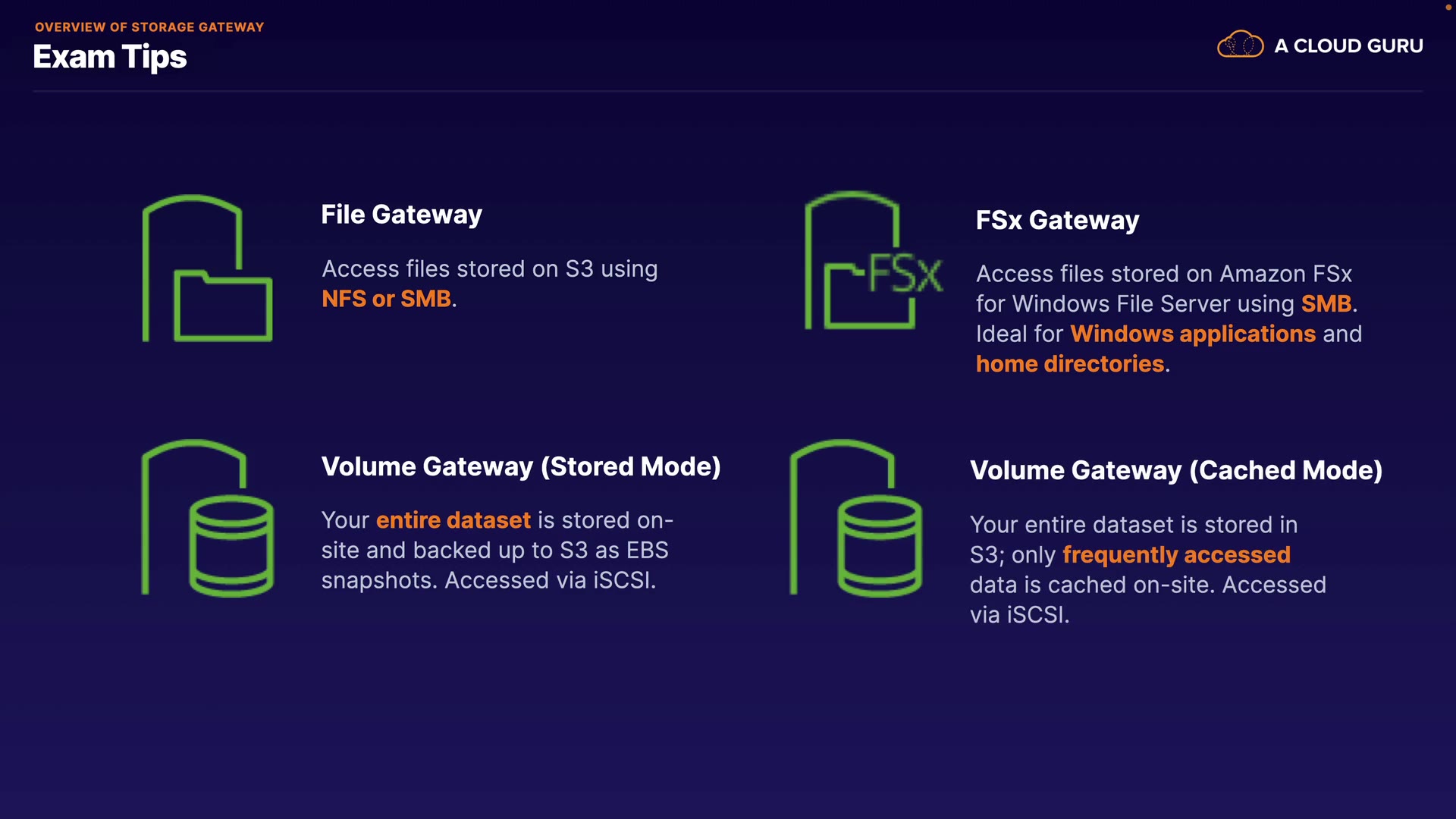 OVERVIEW OF STORAGE GATEWAY
Exam Tips

A CLOUD GURU

File Gateway

Access files stored on S3 using NFS or SMB.

FSx

FSx Gateway

Access files stored on Amazon FSx for Windows File Server using SMB. Ideal for Windows applications and home directories.

Volume Gateway (Stored Mode)

Your entire dataset is stored on-site and backed up to S3 as EBS snapshots. Accessed via iSCSI.

Volume Gateway (Cached Mode)

Your entire dataset is stored in S3; only frequently accessed data is cached on-site. Accessed via iSCSI.