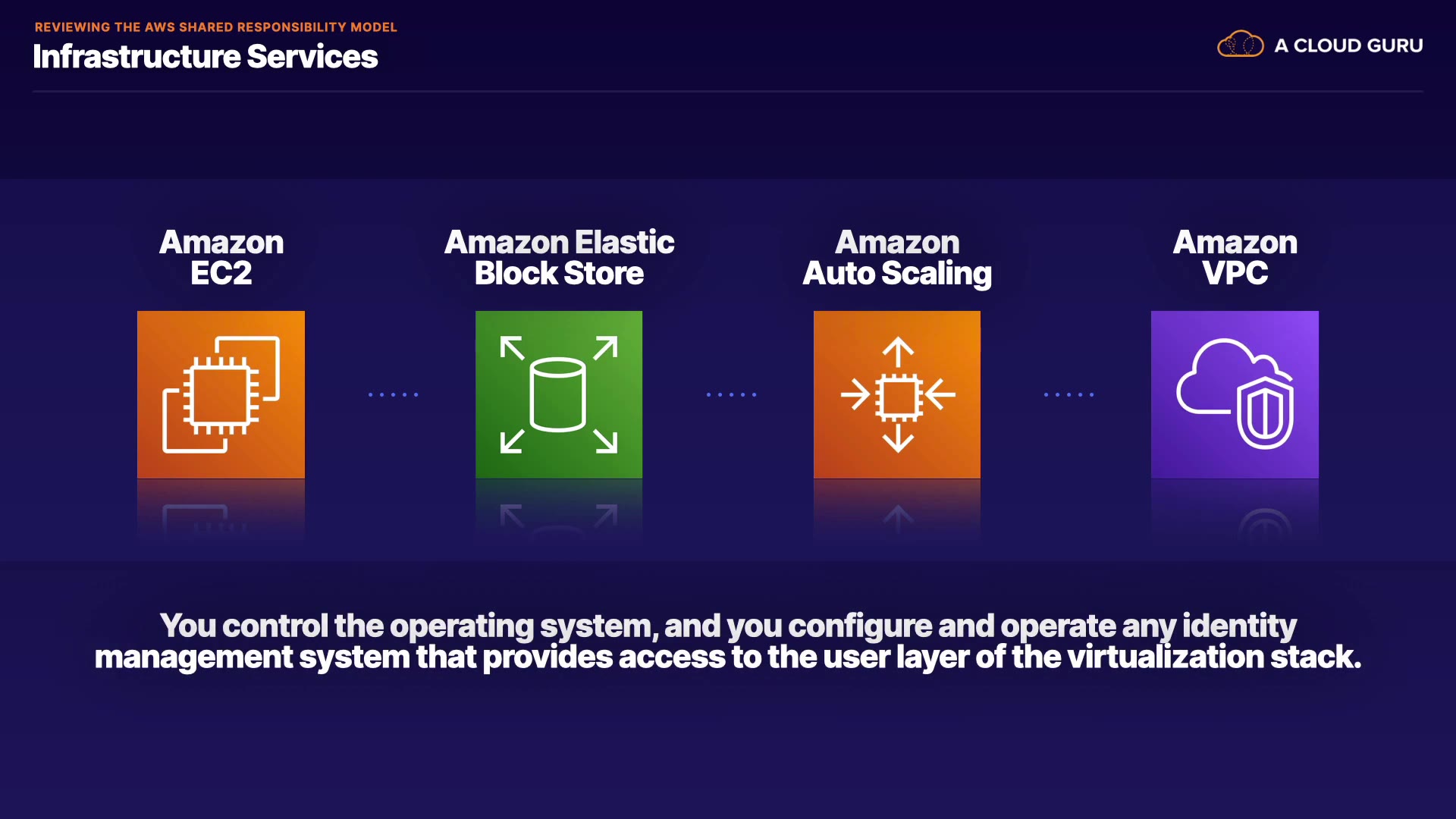 REVIEWING THE AWS SHARED RESPONSIBILITY MODEL
Infrastructure Services

A CLOUD GURU

Amazon
EC2

Amazon Elastic
Block Store

Amazon
Auto Scaling

Amazon
VPC

You control the operating system, and you configure and operate any identity management system that provides access to the user layer of the virtualization stack.