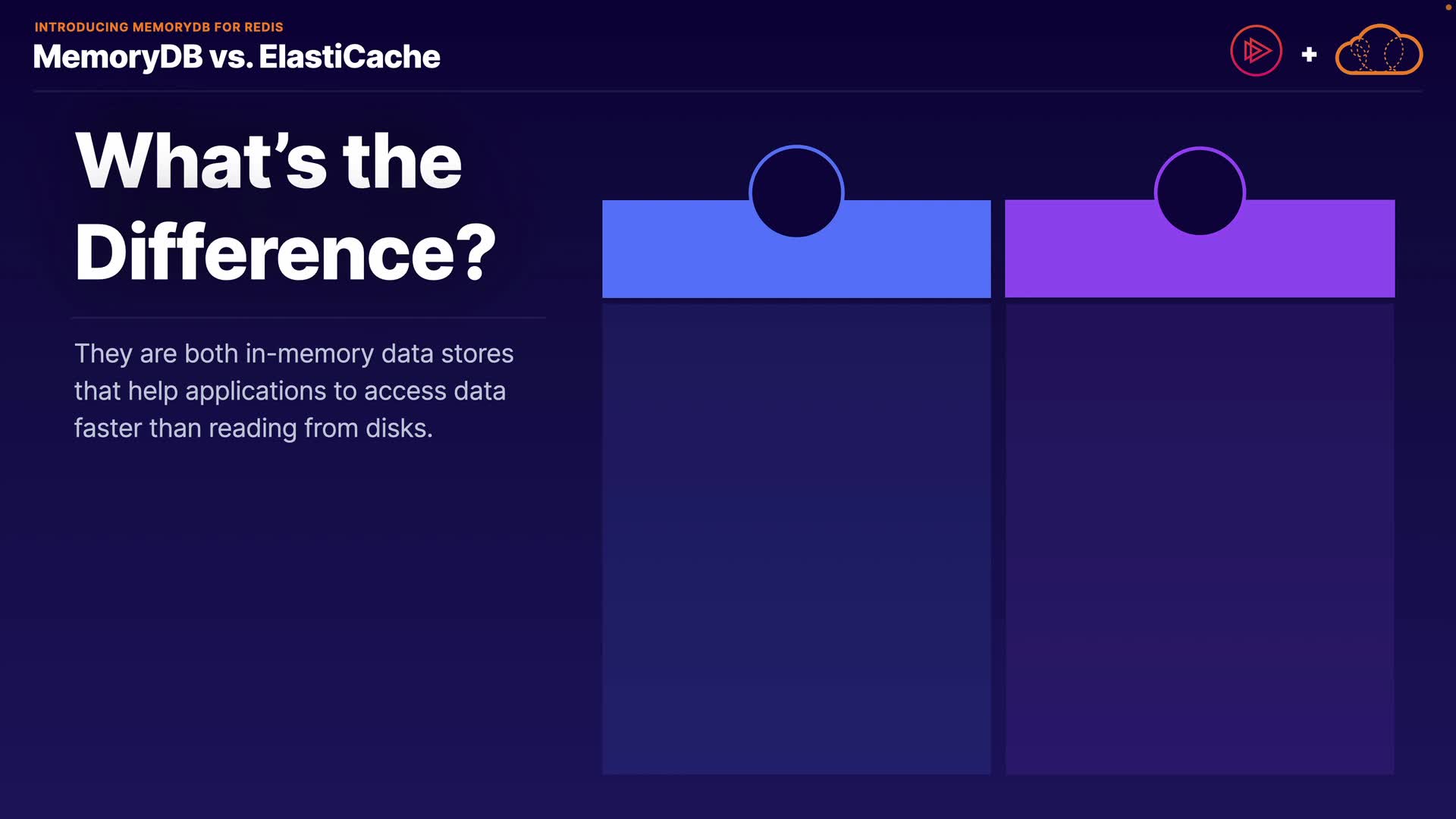 INTRODUCING MEMORYDB FOR REDIS
MemoryDB vs. ElastiCache

+

What's the Difference?

They are both in-memory data stores that help applications to access data faster than reading from disks.