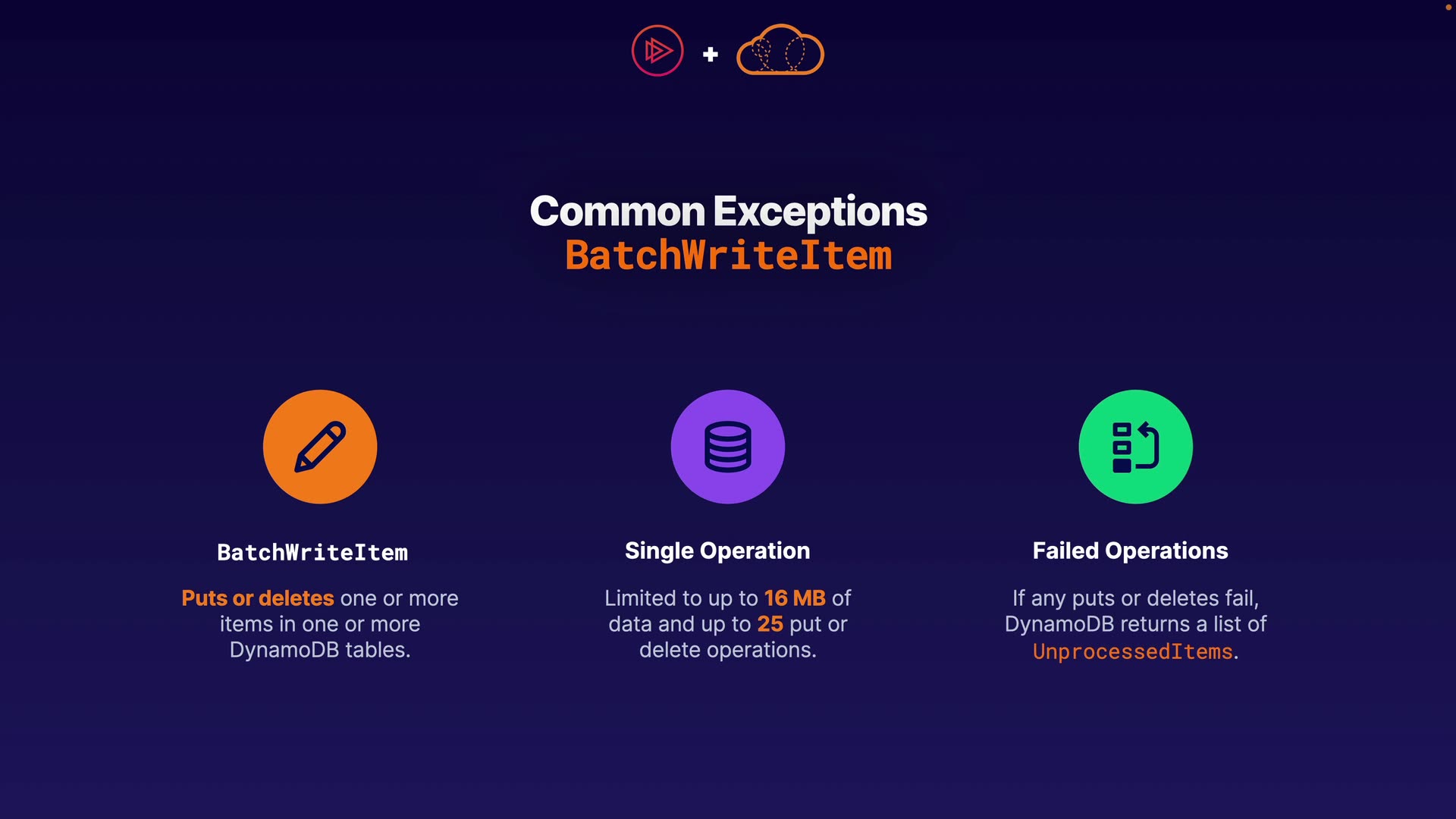 +

Common Exceptions
BatchWriteItem

BatchWriteItem

Puts or deletes one or more items in one or more DynamoDB tables.

Single Operation

Limited to up to 16 MB of data and up to 25 put or delete operations.

Failed Operations

If any puts or deletes fail, DynamoDB returns a list of UnprocessedItems.