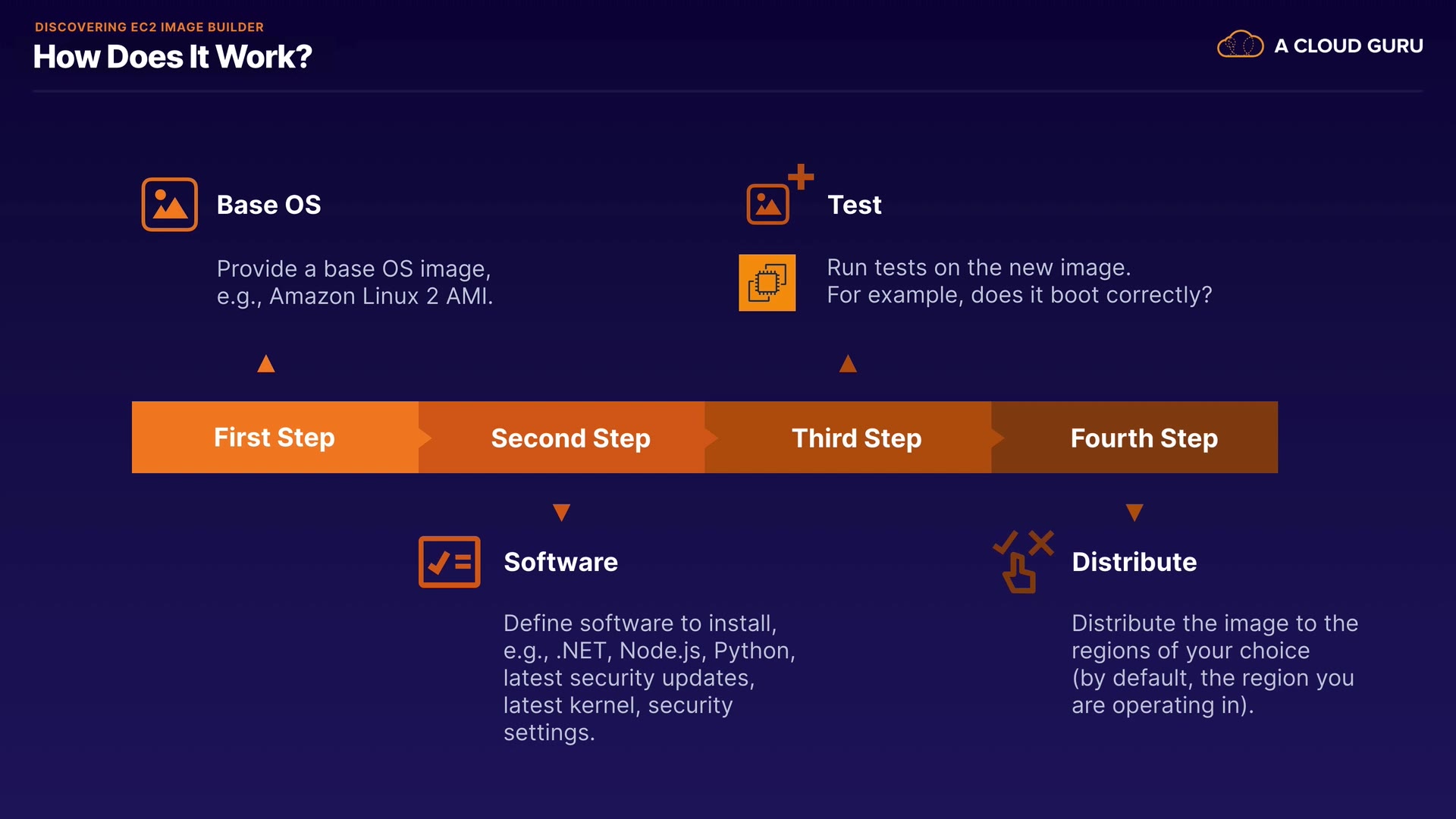 DISCOVERING EC2 IMAGE BUILDER
How Does It Work?

A CLOUD GURU

Base OS

Provide a base OS image, e.g., Amazon Linux 2 AMI.

Test

Run tests on the new image. For example, does it boot correctly?

First Step

Second Step

Third Step

Fourth Step

Software

Define software to install, e.g., .NET, Node.js, Python, latest security updates, latest kernel, security settings.

Distribute

Distribute the image to the regions of your choice (by default, the region you are operating in).