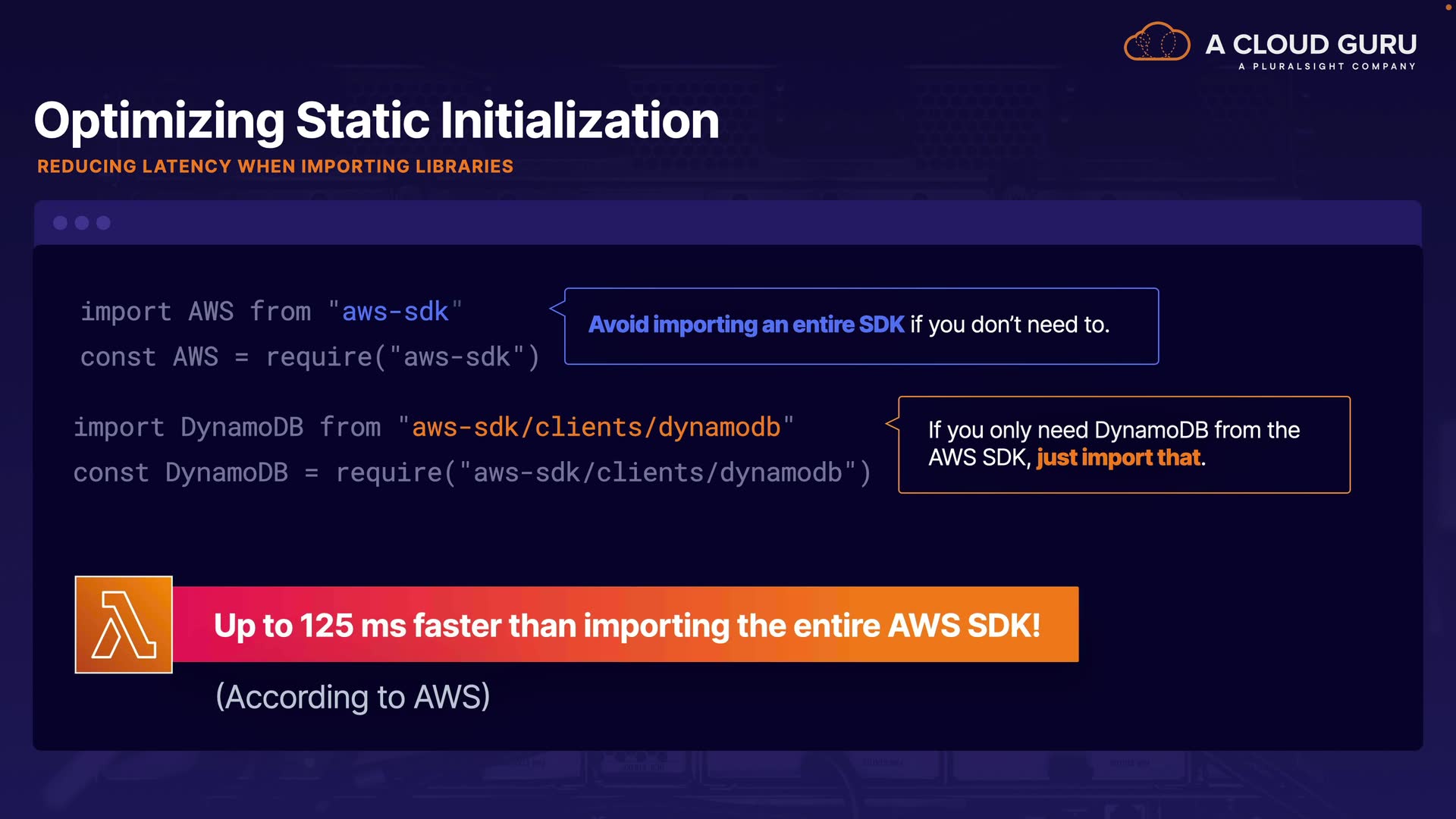 A CLOUD GURU
A PLURALSIGHT COMPANY

Optimizing Static Initialization

REDUCING LATENCY WHEN IMPORTING LIBRARIES

import AWS from "aws-sdk"
const AWS = require("aws-sdk")

Avoid importing an entire SDK if you don't need to.

import DynamoDB from "aws-sdk/clients/dynamodb"
const DynamoDB = require("aws-sdk/clients/dynamodb")

If you only need DynamoDB from the AWS SDK, just import that.

Up to 125 ms faster than importing the entire AWS SDK!

(According to AWS)