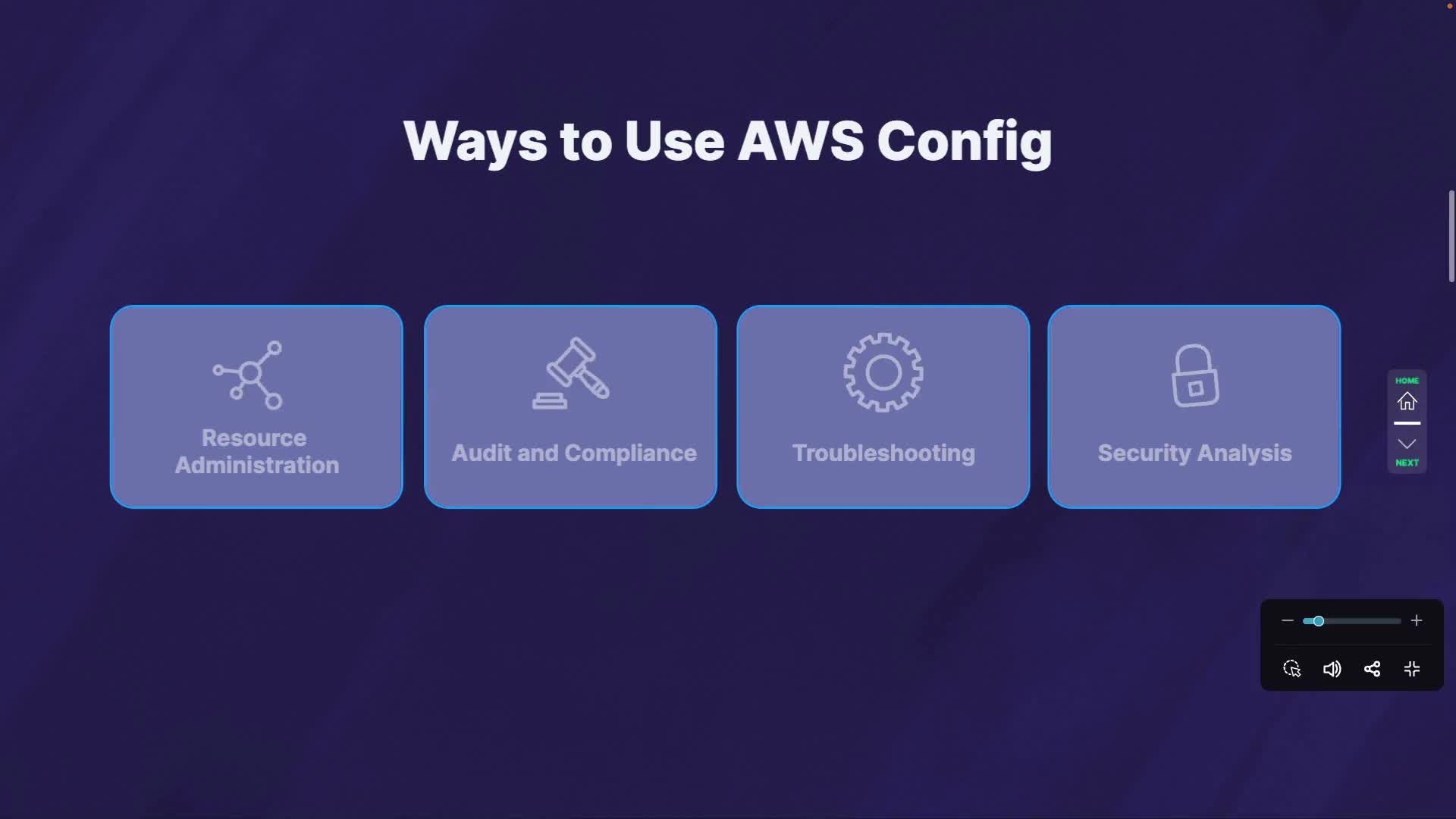 Ways to Use AWS Config

Resource Administration

Audit and Compliance

Troubleshooting

Security Analysis

HOME

NEXT