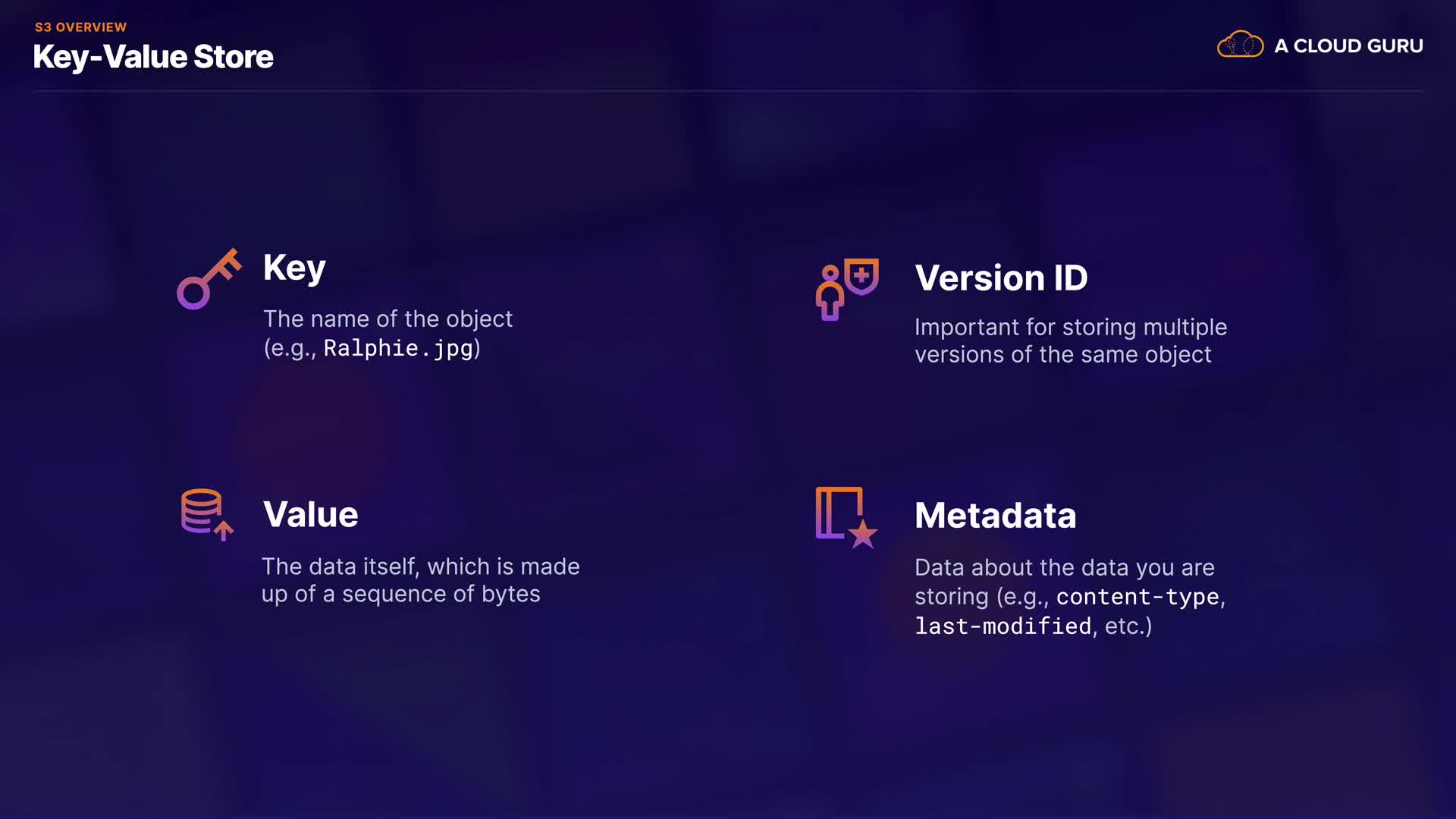 S3 OVERVIEW
Key-Value Store

A CLOUD GURU

Key

The name of the object (e.g., Ralphie.jpg)

Value

The data itself, which is made up of a sequence of bytes

Version ID

Important for storing multiple versions of the same object

Metadata

Data about the data you are storing (e.g., content-type, last-modified, etc.)