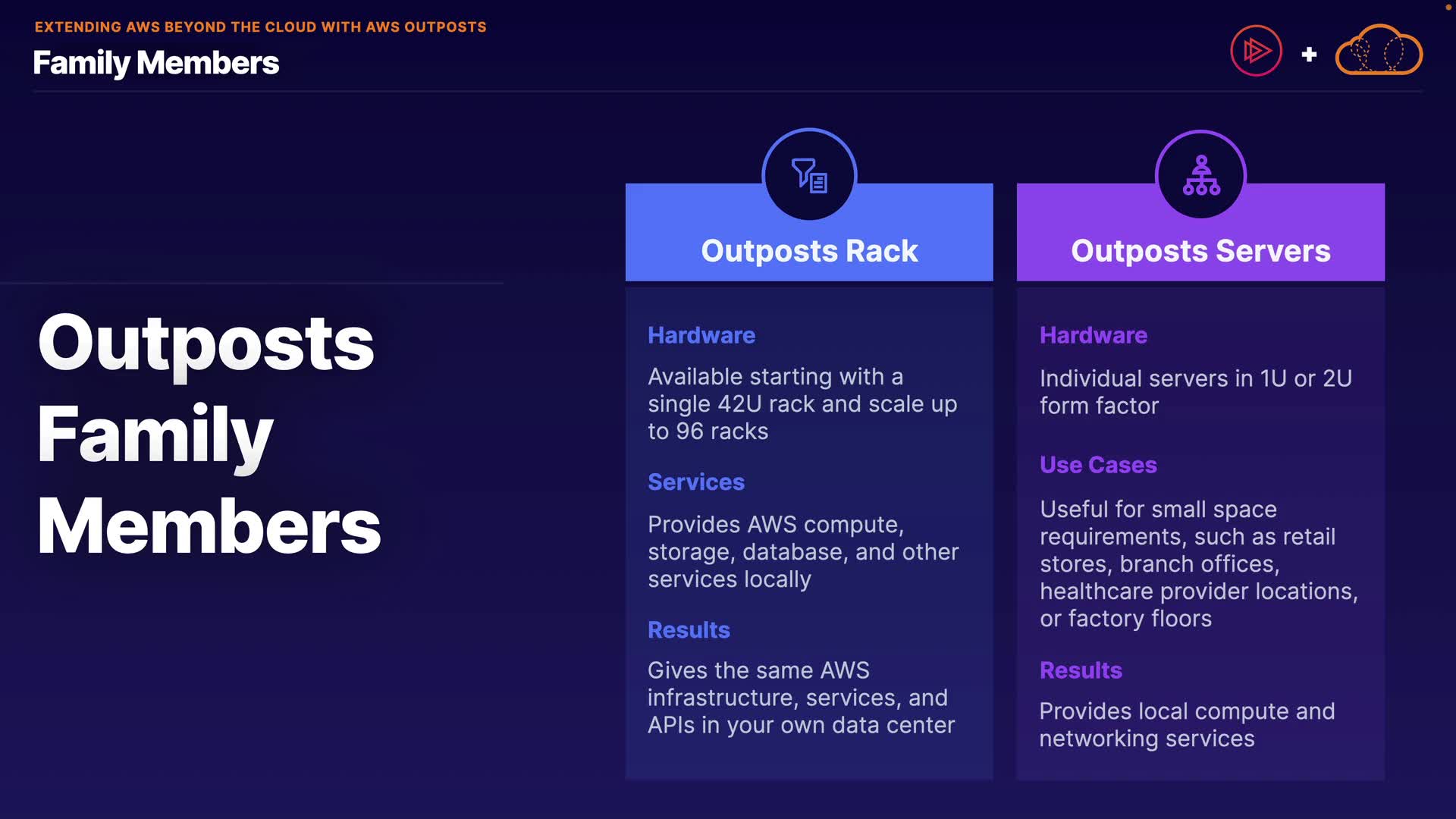 EXTENDING AWS BEYOND THE CLOUD WITH AWS OUTPOSTS
Family Members

+

Outposts Family Members

Outposts Rack

Hardware

Available starting with a single 42U rack and scale up to 96 racks

Services

Provides AWS compute, storage, database, and other services locally

Results

Gives the same AWS infrastructure, services, and APIs in your own data center

Outposts Servers

Hardware

Individual servers in 1U or 2U form factor

Use Cases

Useful for small space requirements, such as retail stores, branch offices, healthcare provider locations, or factory floors

Results

Provides local compute and networking services