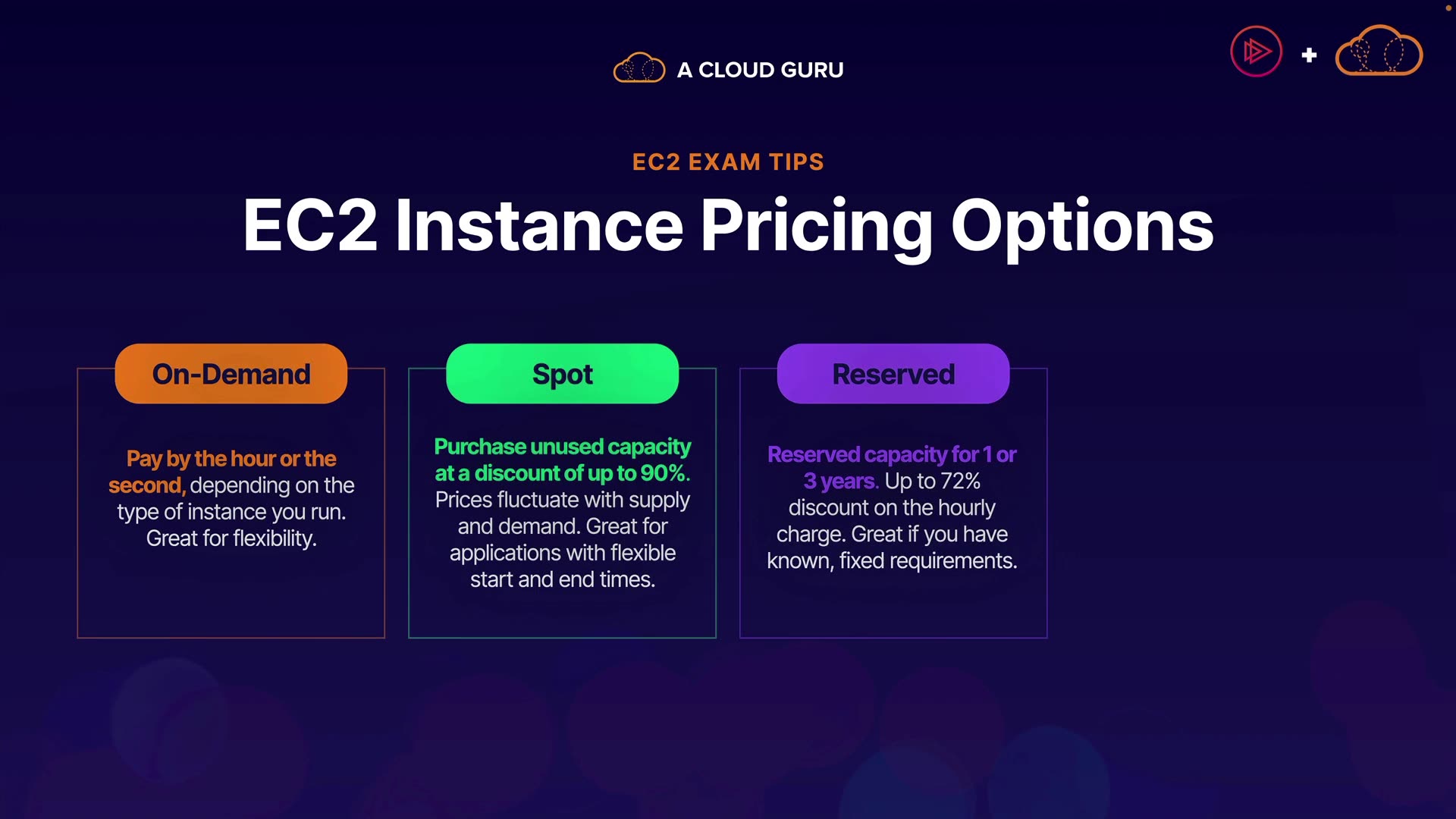 A CLOUD GURU

+

EC2 EXAM TIPS

EC2 Instance Pricing Options

On-Demand

Pay by the hour or the second, depending on the type of instance you run. Great for flexibility.

Spot

Purchase unused capacity at a discount of up to 90%. Prices fluctuate with supply and demand. Great for applications with flexible start and end times.

Reserved

Reserved capacity for 1 or 3 years. Up to 72% discount on the hourly charge. Great if you have known, fixed requirements.