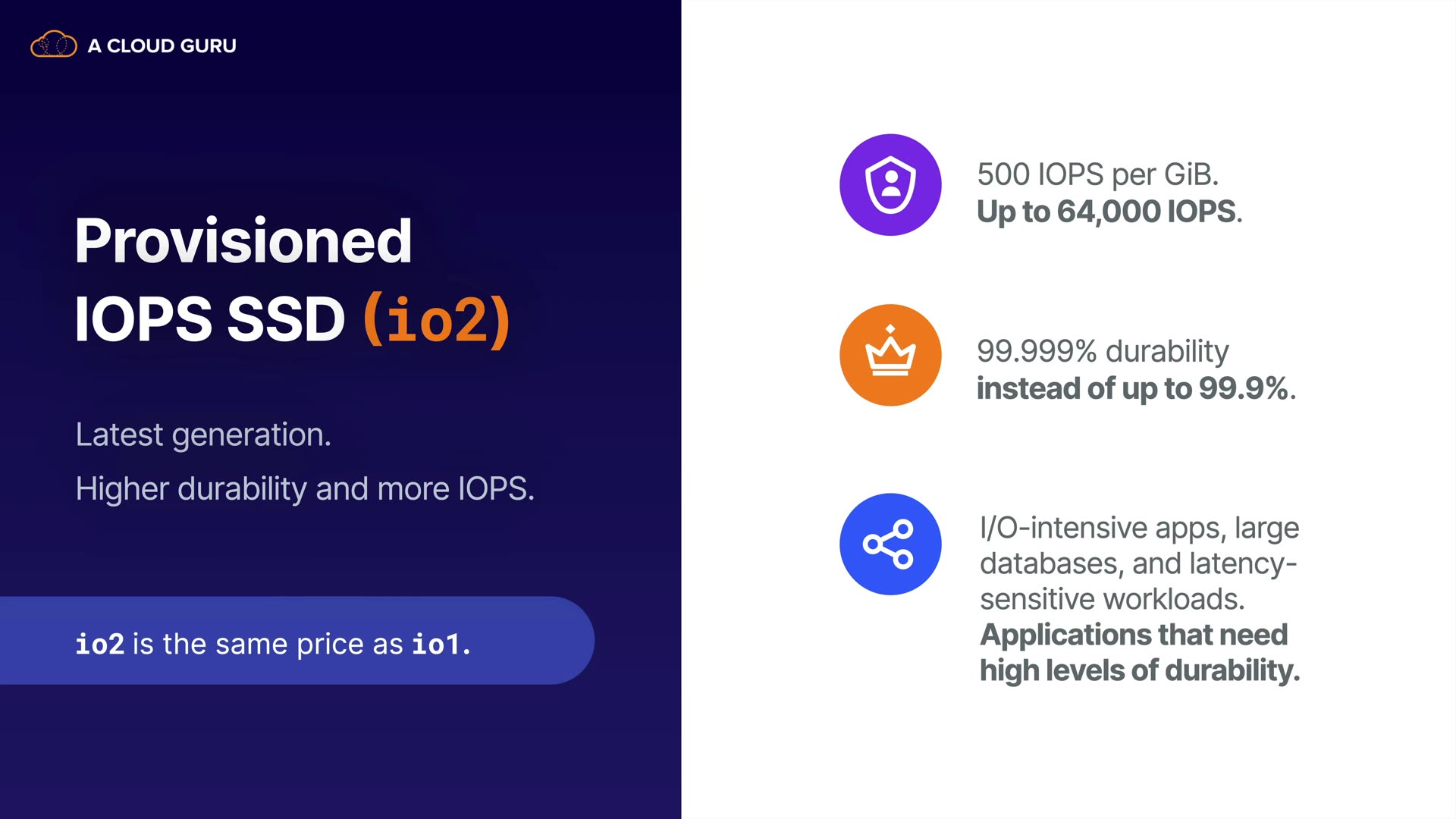 A CLOUD GURU

Provisioned IOPS SSD (io2)

Latest generation.

Higher durability and more IOPS.

io2 is the same price as io1.

500 IOPS per GiB.
Up to 64,000 IOPS.

99.999% durability
instead of up to 99.9%.

I/O-intensive apps, large databases, and latency-sensitive workloads.
Applications that need high levels of durability.