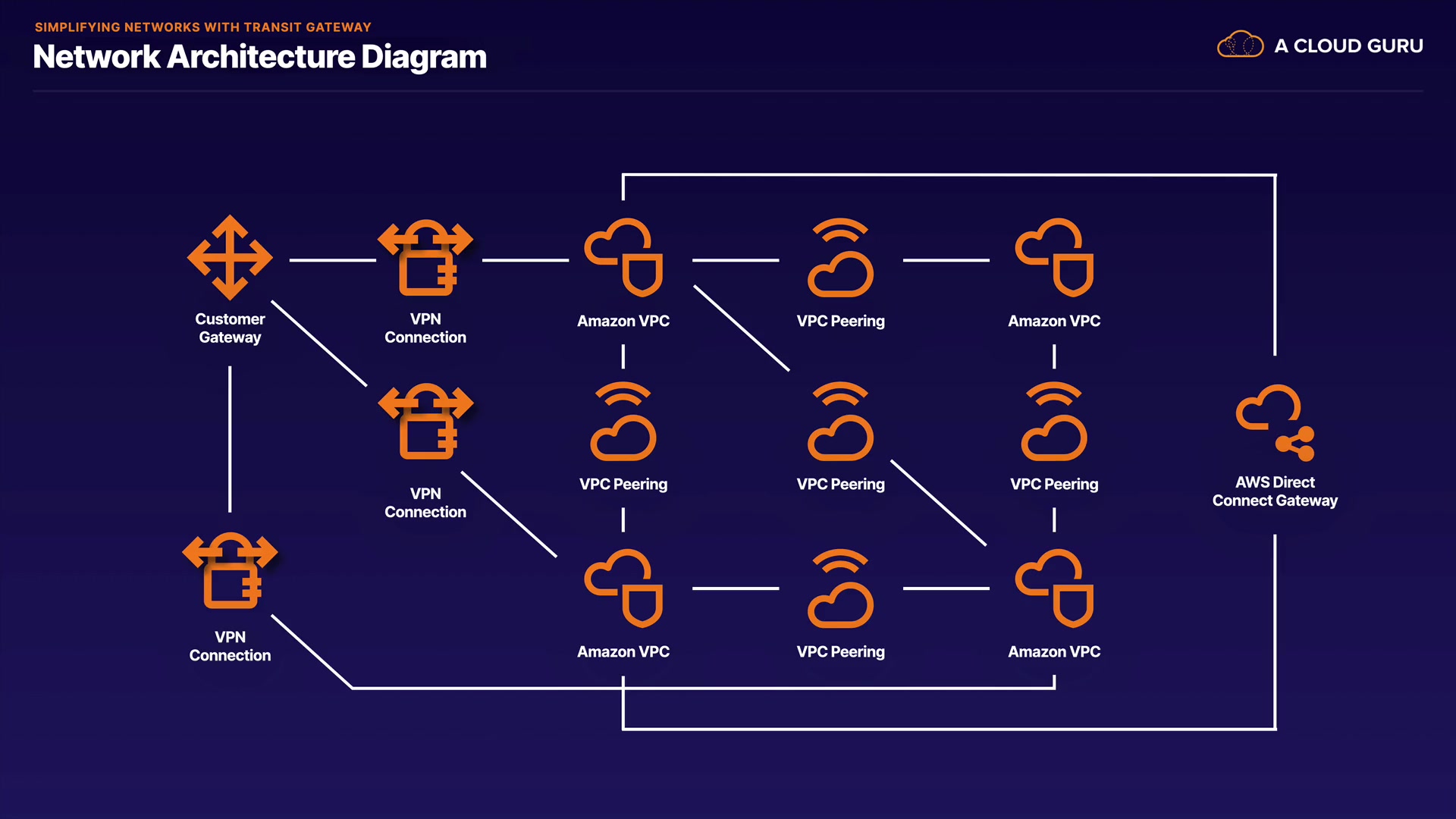 SIMPLIFYING NETWORKS WITH TRANSIT GATEWAY

Network Architecture Diagram

A CLOUD GURU

Customer Gateway

VPN Connection

Amazon VPC

VPC Peering

Amazon VPC

VPN Connection

VPC Peering

VPC Peering

VPC Peering

AWS Direct Connect Gateway

VPN Connection

Amazon VPC

VPC Peering

Amazon VPC