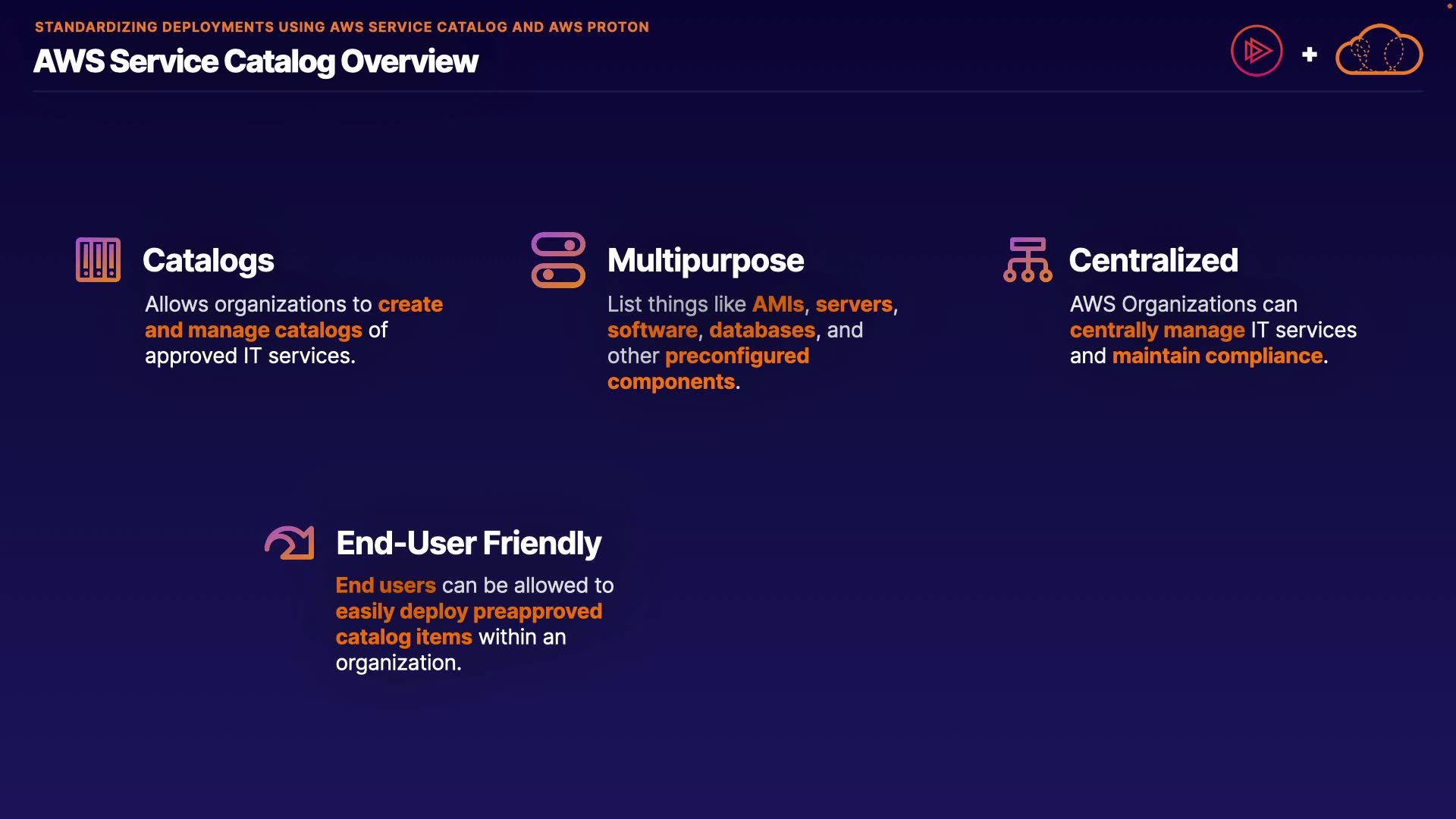 STANDARDIZING DEPLOYMENTS USING AWS SERVICE CATALOG AND AWS PROTON

AWS Service Catalog Overview

+

Catalogs

Allows organizations to create and manage catalogs of approved IT services.

Multipurpose

List things like AMIs, servers, software, databases, and other preconfigured components.

Centralized

AWS Organizations can centrally manage IT services and maintain compliance.

End-User Friendly

End users can be allowed to easily deploy preapproved catalog items within an organization.