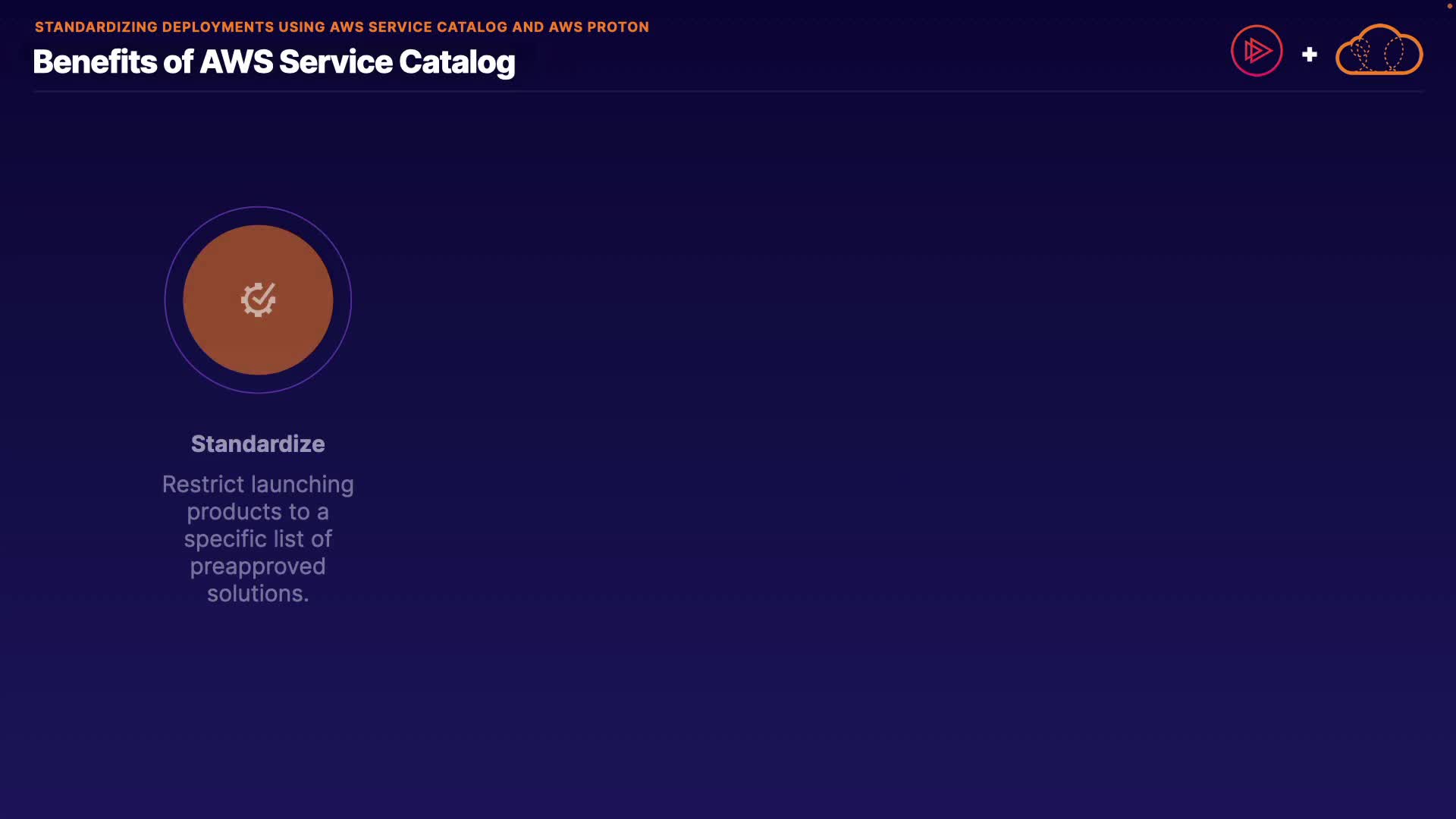 STANDARDIZING DEPLOYMENTS USING AWS SERVICE CATALOG AND AWS PROTON

Benefits of AWS Service Catalog

+

Standardize

Restrict launching products to a specific list of preapproved solutions.