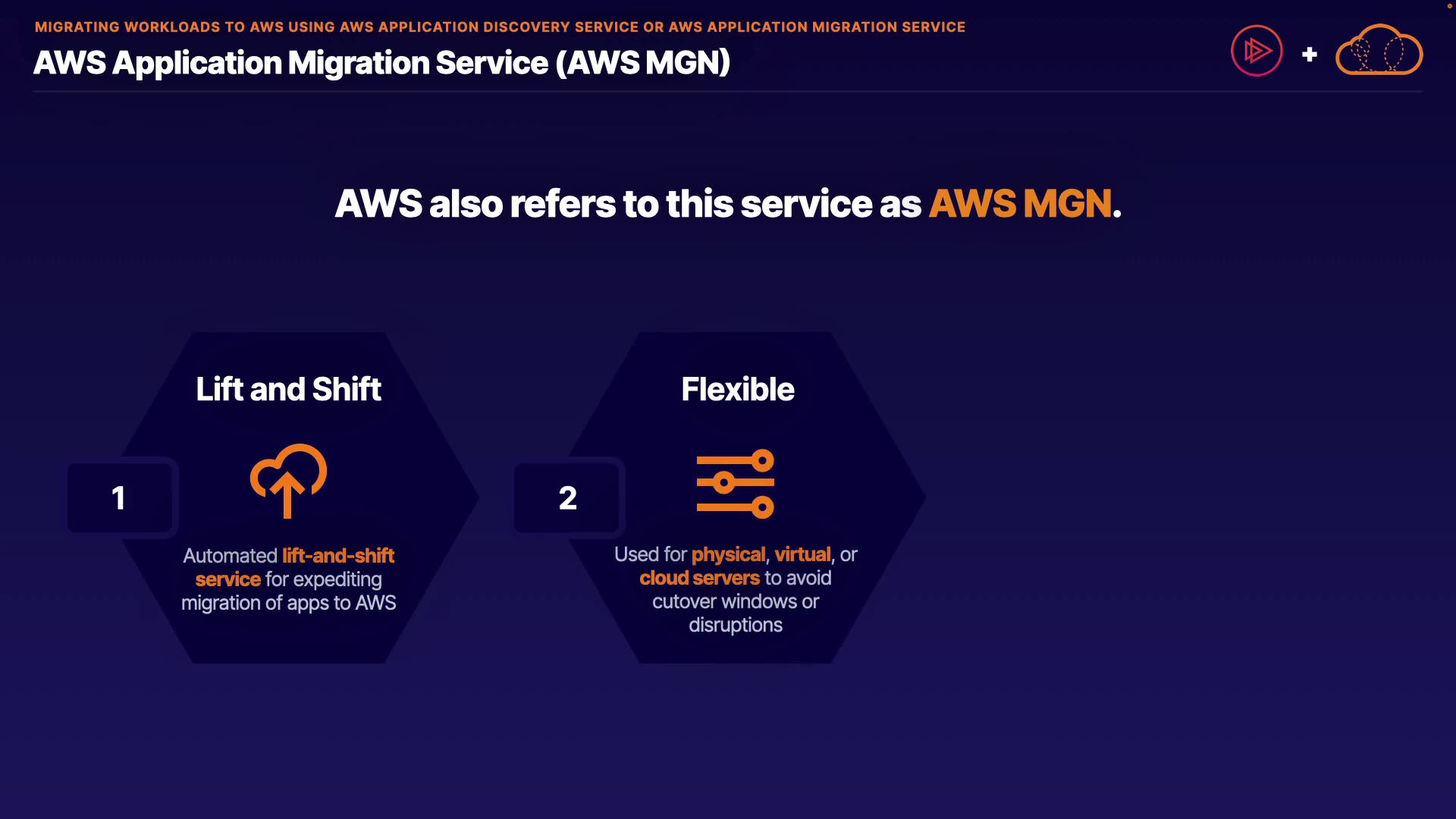 MIGRATING WORKLOADS TO AWS USING AWS APPLICATION DISCOVERY SERVICE OR AWS APPLICATION MIGRATION SERVICE

AWS Application Migration Service (AWS MGN)

+

AWS also refers to this service as AWS MGN.

Lift and Shift

1

Automated lift-and-shift service for expediting migration of apps to AWS

Flexible

2

Used for physical, virtual, or cloud servers to avoid cutover windows or disruptions