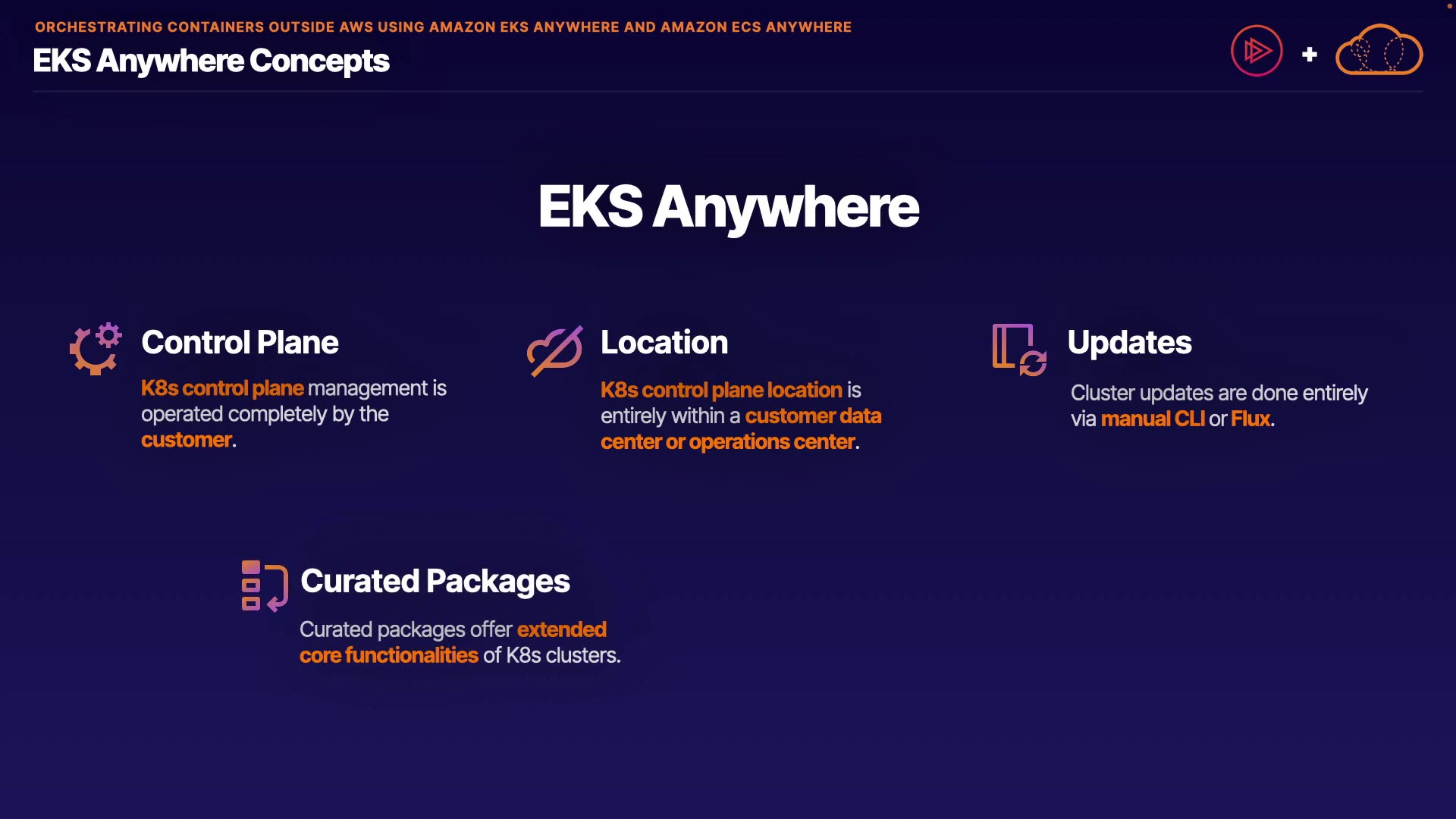 ORCHESTRATING CONTAINERS OUTSIDE AWS USING AMAZON EKS ANYWHERE AND AMAZON ECS ANYWHERE

EKS Anywhere Concepts

+

EKS Anywhere

Control Plane

K8s control plane management is operated completely by the customer.

Location

K8s control plane location is entirely within a customer data center or operations center.

Updates

Cluster updates are done entirely via manual CLI or Flux.

Curated Packages

Curated packages offer extended core functionalities of K8s clusters.