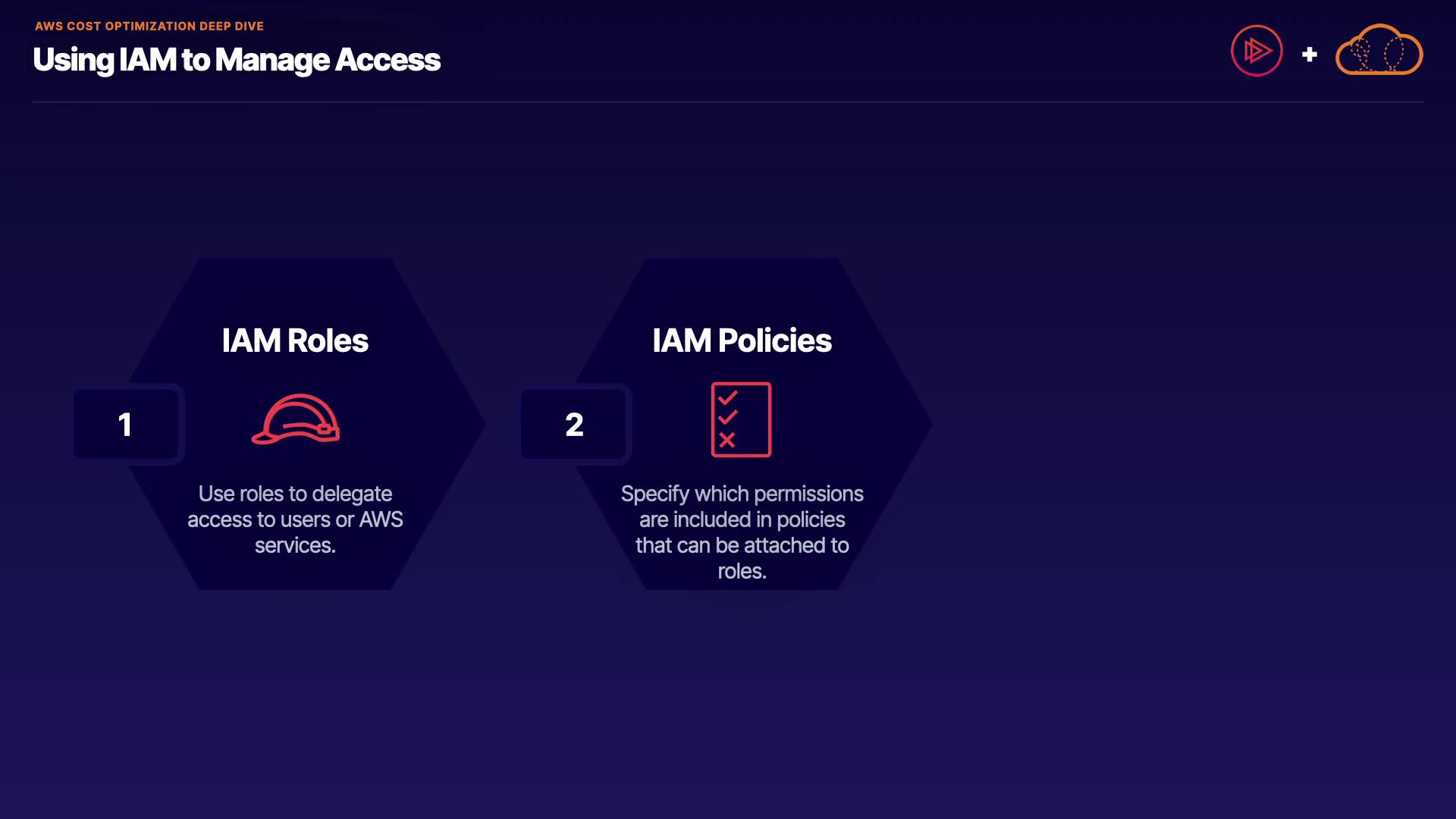 AWS COST OPTIMIZATION DEEP DIVE

Using IAM to Manage Access

+

IAM Roles

1

Use roles to delegate access to users or AWS services.

IAM Policies

2

Specify which permissions are included in policies that can be attached to roles.