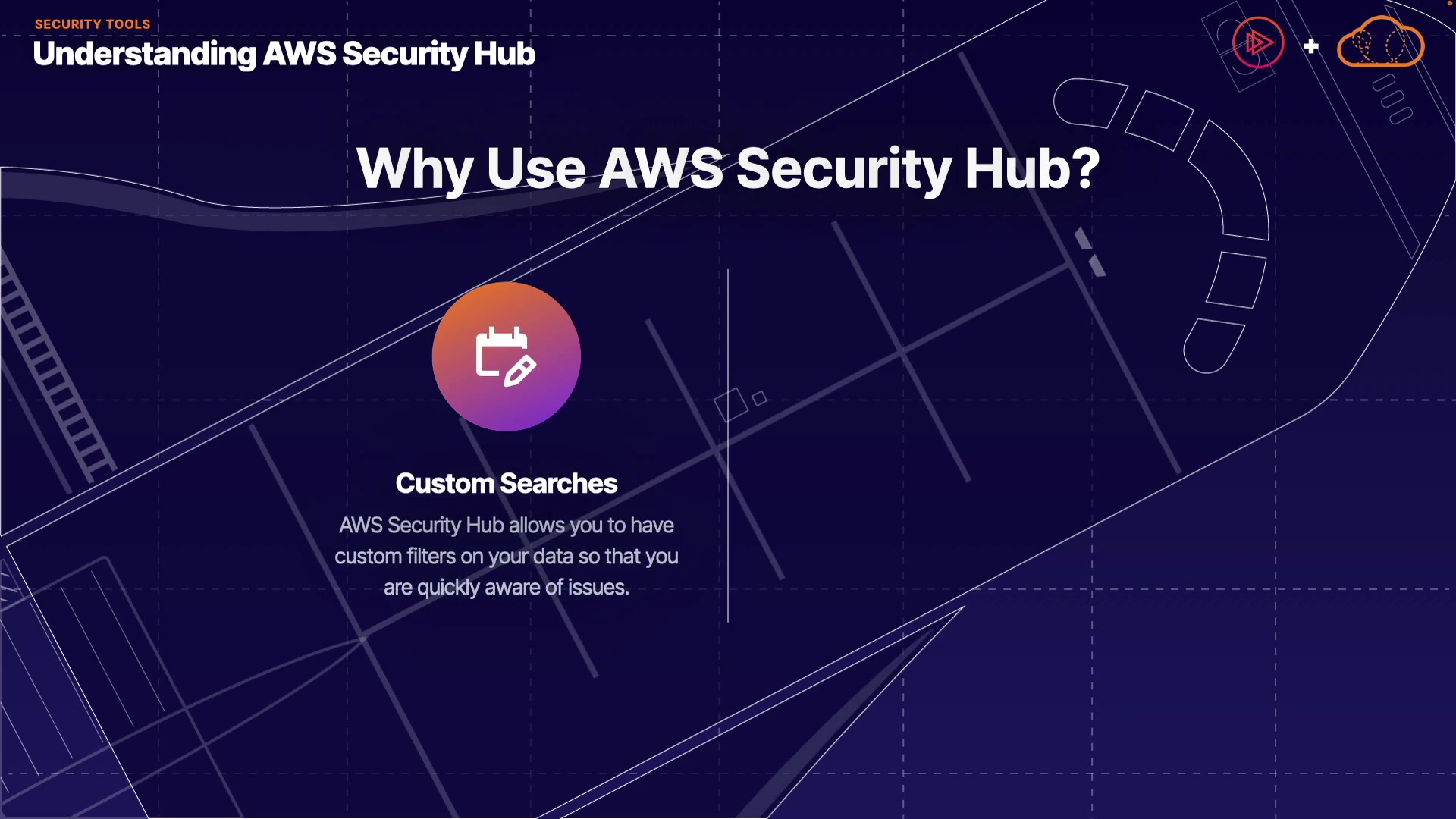 SECURITY TOOLS
Understanding AWS Security Hub

+

Why Use AWS Security Hub?

Custom Searches

AWS Security Hub allows you to have custom filters on your data so that you are quickly aware of issues.