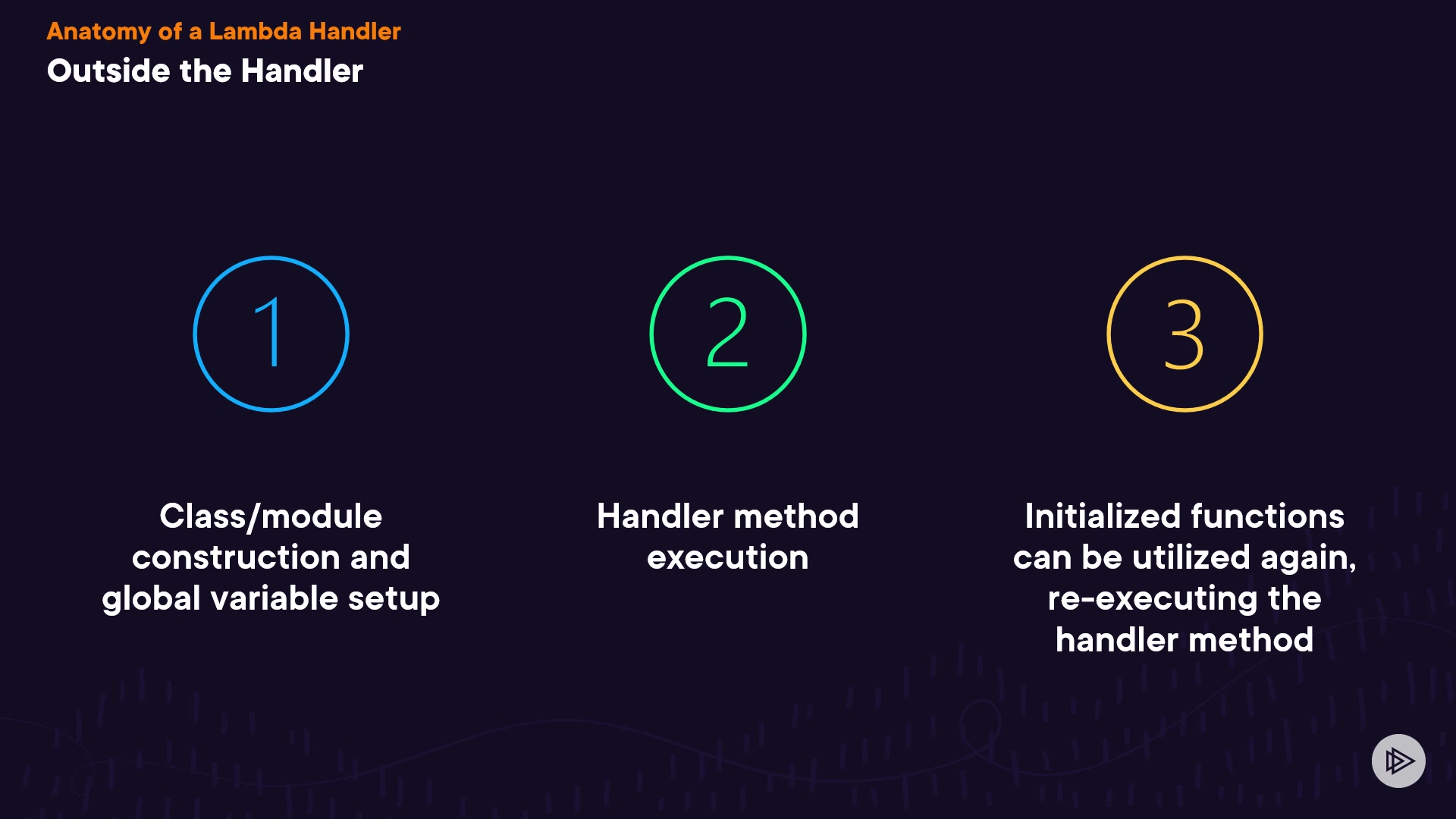 Anatomy of a Lambda Handler
Outside the Handler

1

Class/module construction and global variable setup

2

Handler method execution

3

Initialized functions can be utilized again, re-executing the handler method