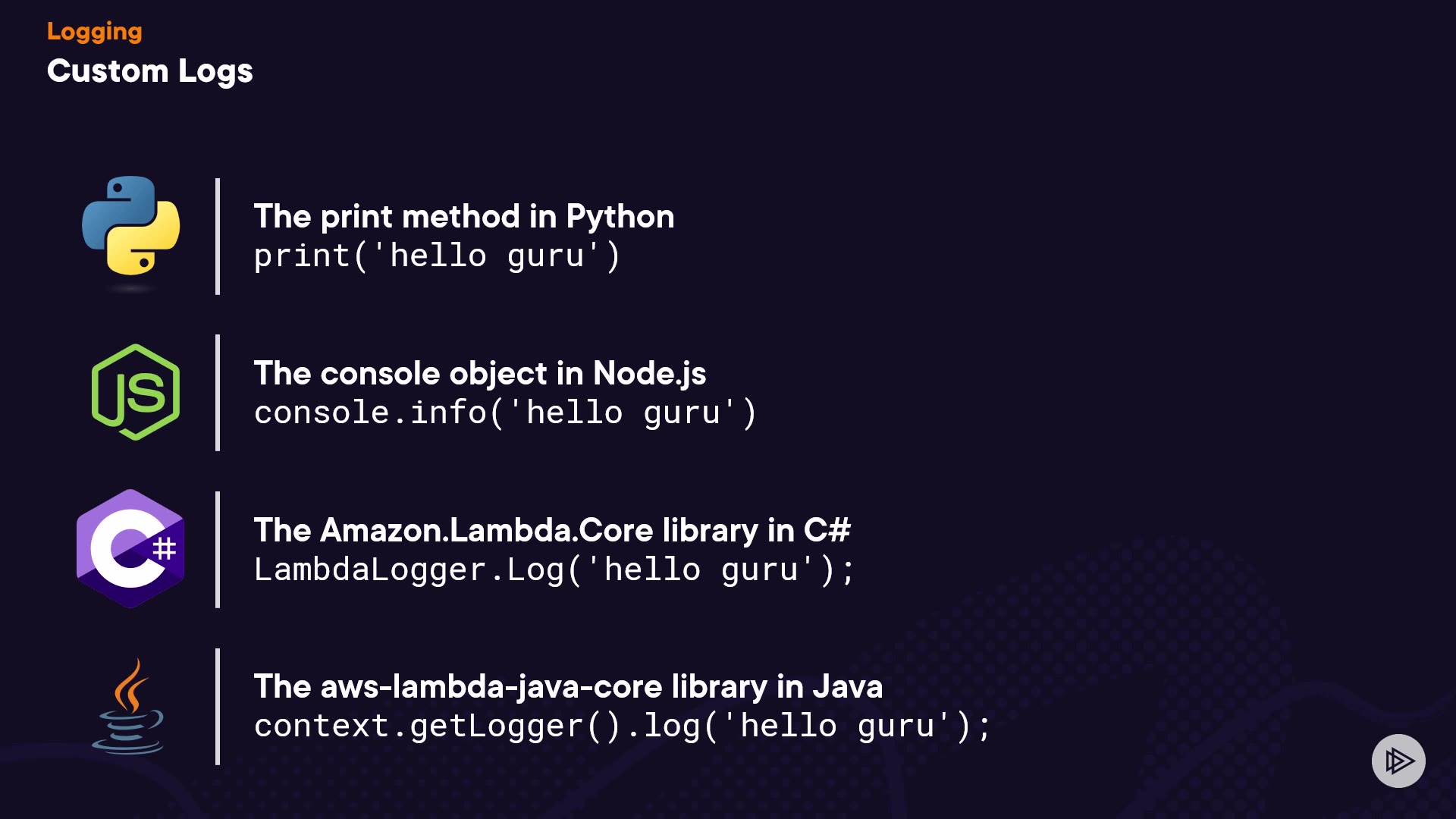 Logging
Custom Logs

The print method in Python
print('hello guru')

The console object in Node.js
console.info('hello guru')

The Amazon.Lambda.Core library in C#
LambdaLogger.Log('hello guru');

The aws-lambda-java-core library in Java
context.getLogger().log('hello guru');