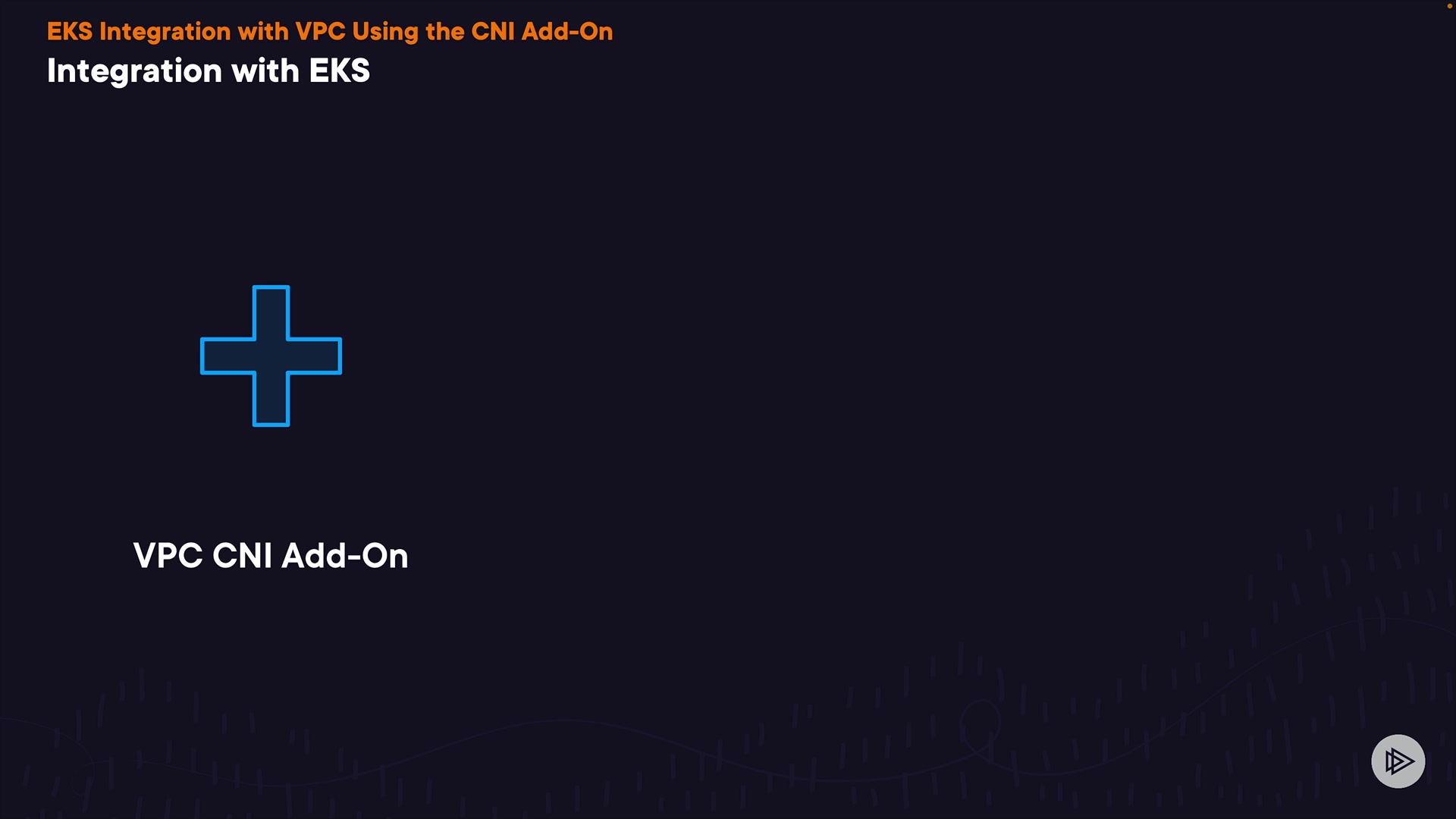 EKS Integration with VPC Using the CNI Add-On

Integration with EKS

VPC CNI Add-On