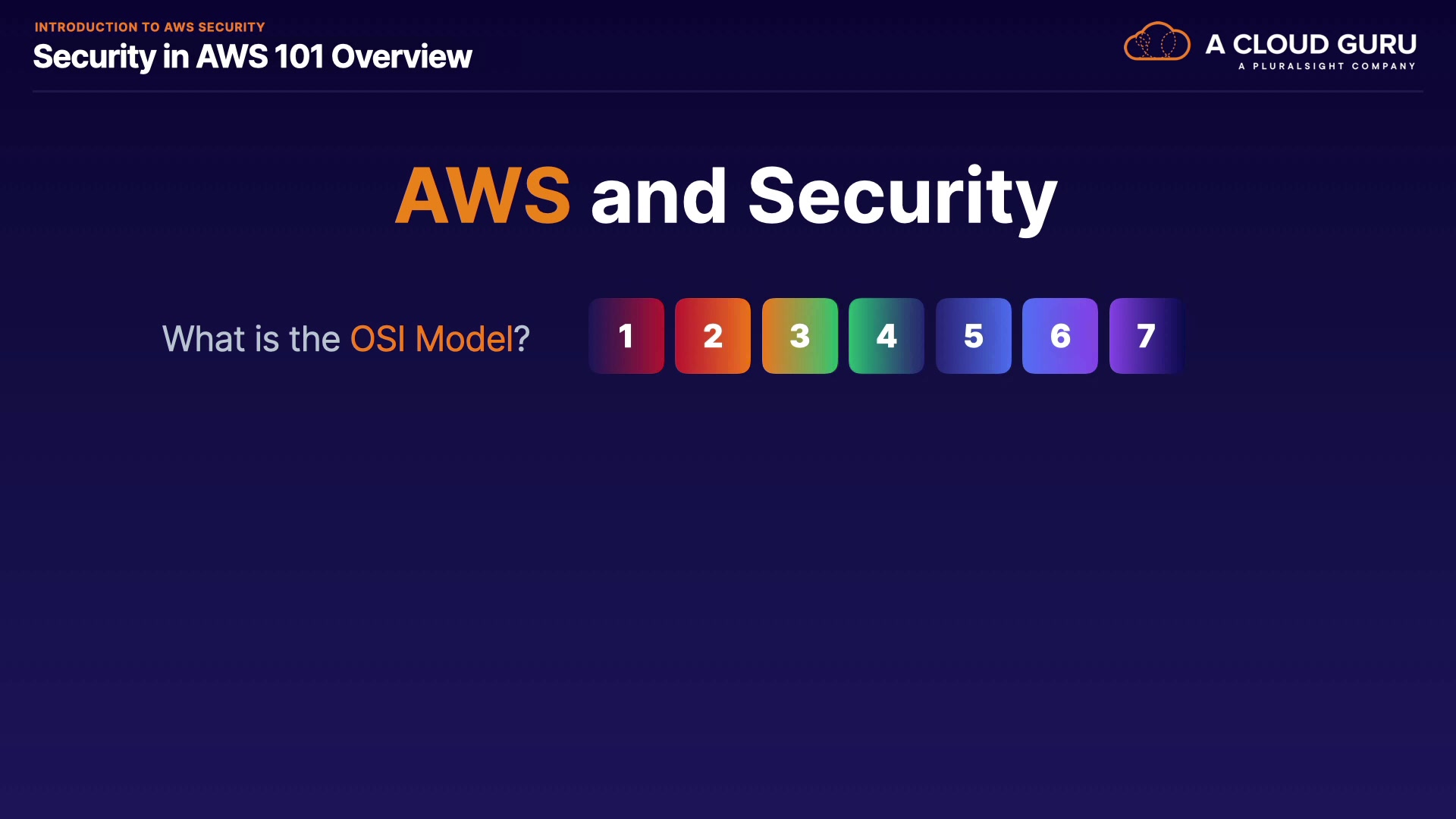 INTRODUCTION TO AWS SECURITY
Security in AWS 101 Overview

A CLOUD GURU
A PLURALSIGHT COMPANY

AWS and Security

What is the OSI Model?

1 2 3 4 5 6 7