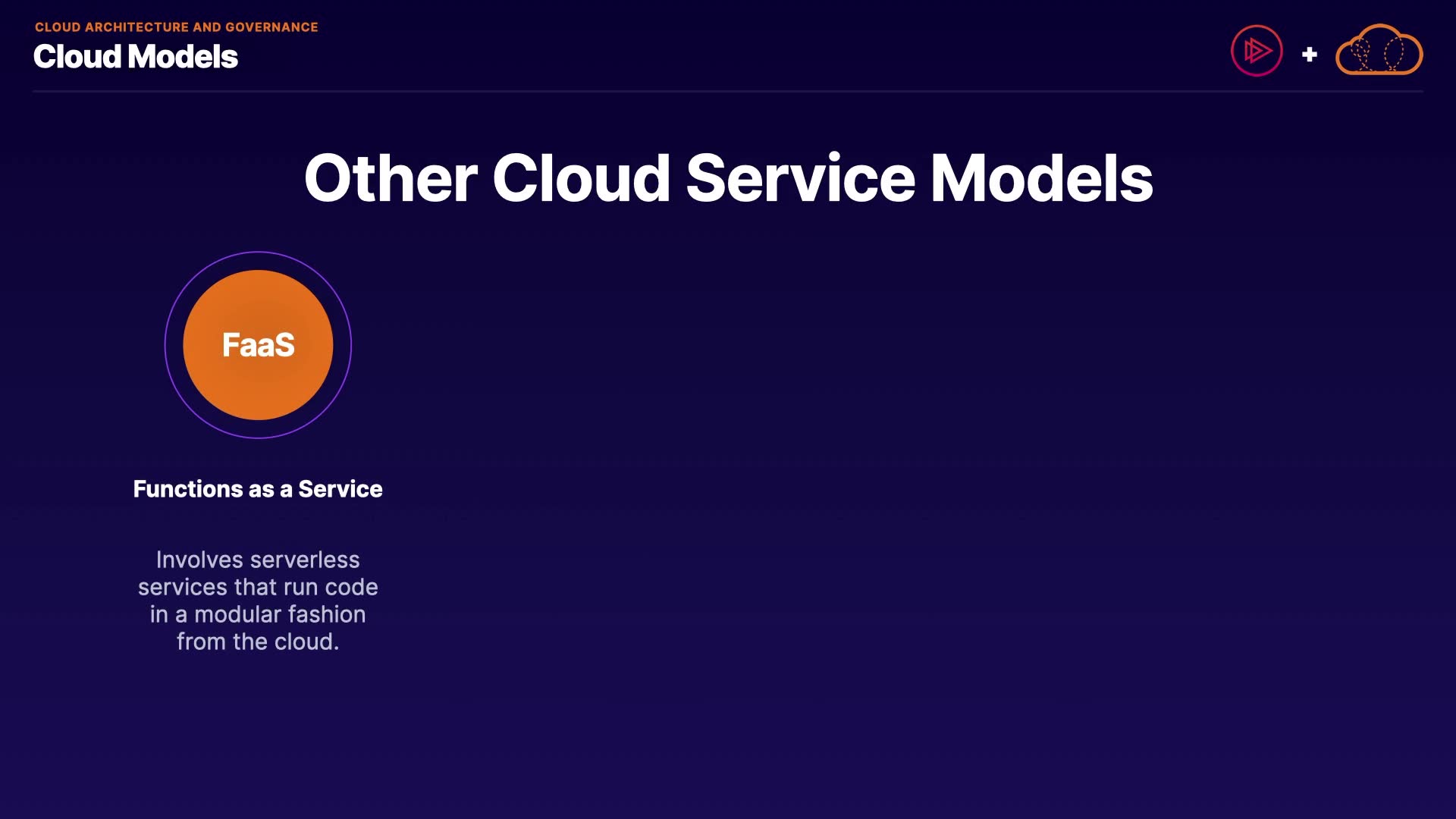 CLOUD ARCHITECTURE AND GOVERNANCE
Cloud Models

+

Other Cloud Service Models

FaaS

Functions as a Service

Involves serverless services that run code in a modular fashion from the cloud.