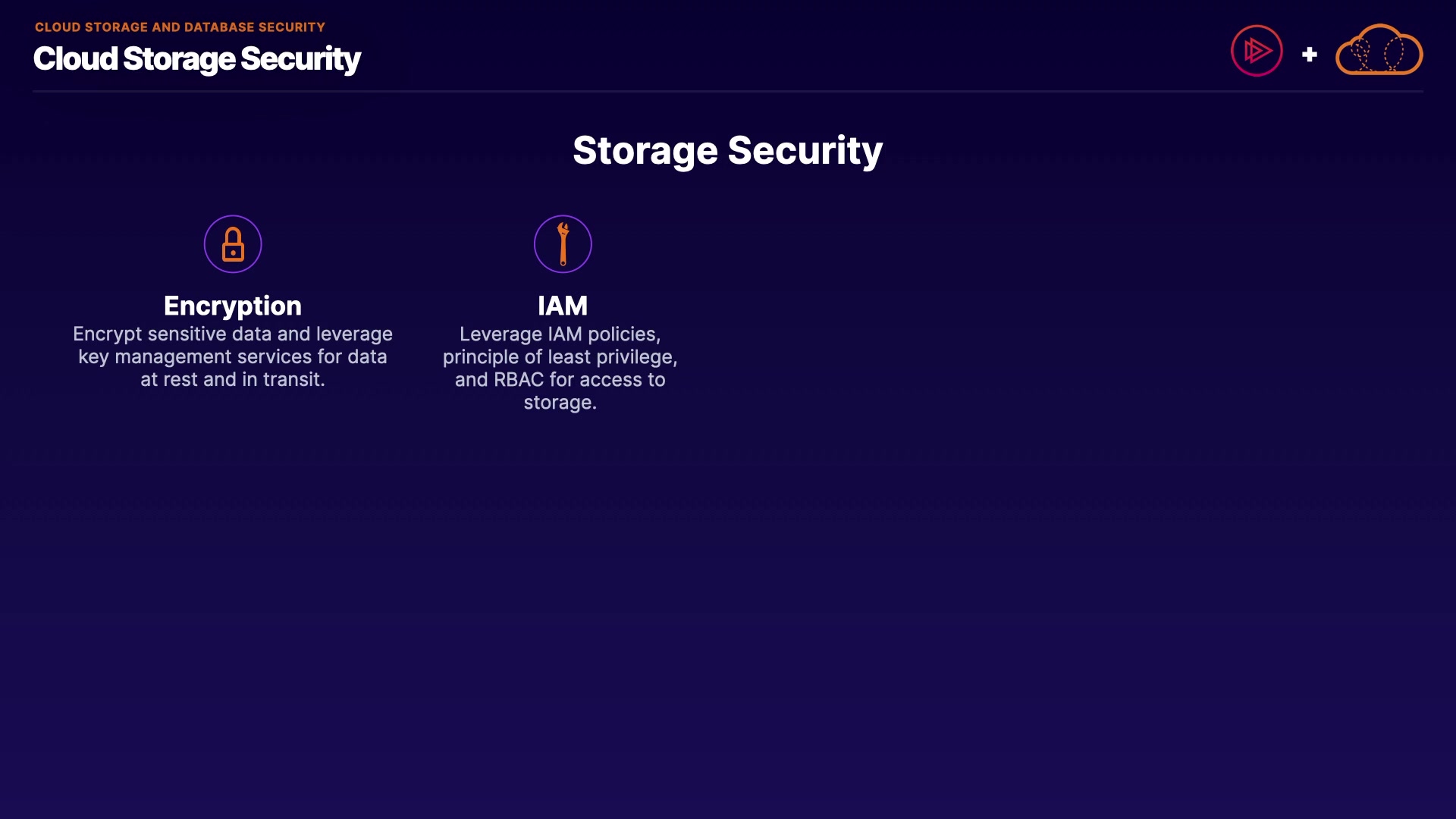 CLOUD STORAGE AND DATABASE SECURITY
Cloud Storage Security

+

Storage Security

Encryption
Encrypt sensitive data and leverage key management services for data at rest and in transit.

IAM
Leverage IAM policies, principle of least privilege, and RBAC for access to storage.