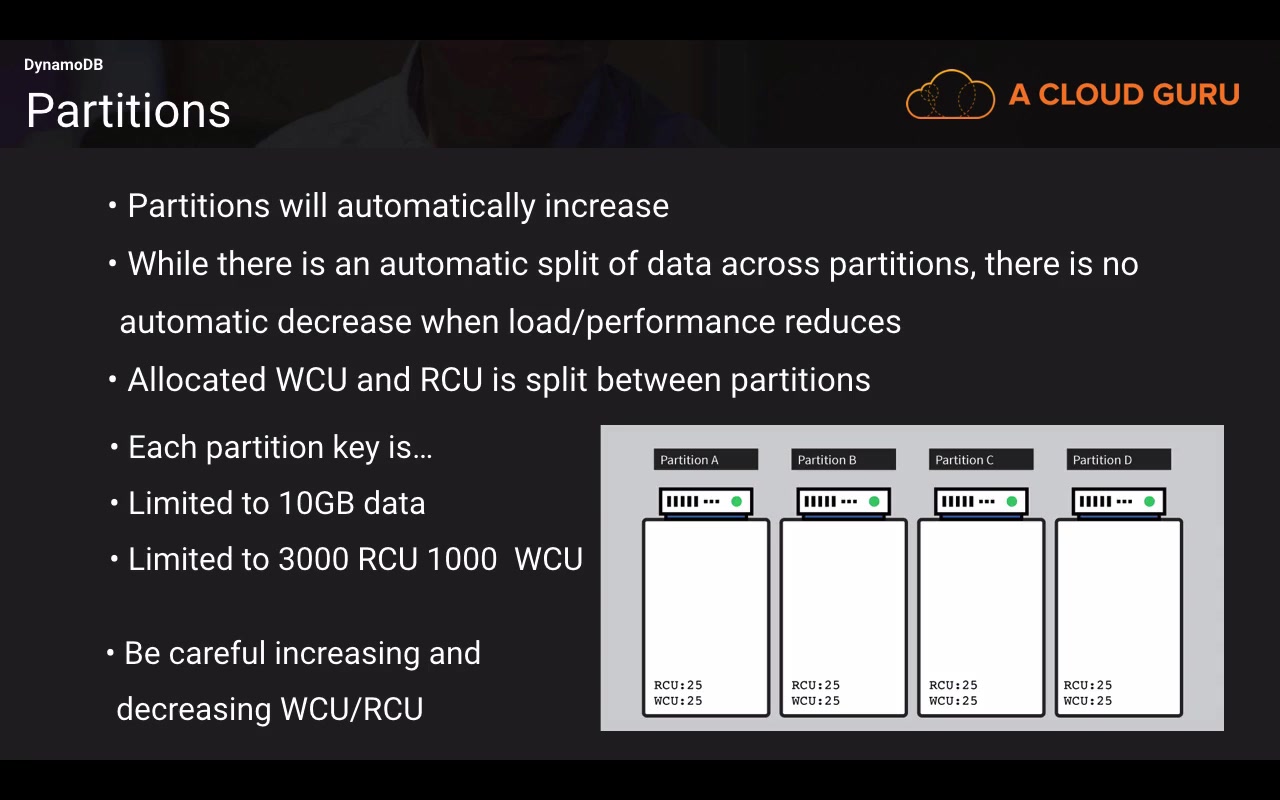 DynamoDB
Partitions

A CLOUD GURU

• Partitions will automatically increase

• While there is an automatic split of data across partitions, there is no automatic decrease when load/performance reduces

• Allocated WCU and RCU is split between partitions

• Each partition key is…

• Limited to 10GB data

• Limited to 3000 RCU 1000 WCU

• Be careful increasing and decreasing WCU/RCU

Partition A
RCU:25
WCU:25

Partition B
RCU:25
WCU:25

Partition C
RCU:25
WCU:25

Partition D
RCU:25
WCU:25