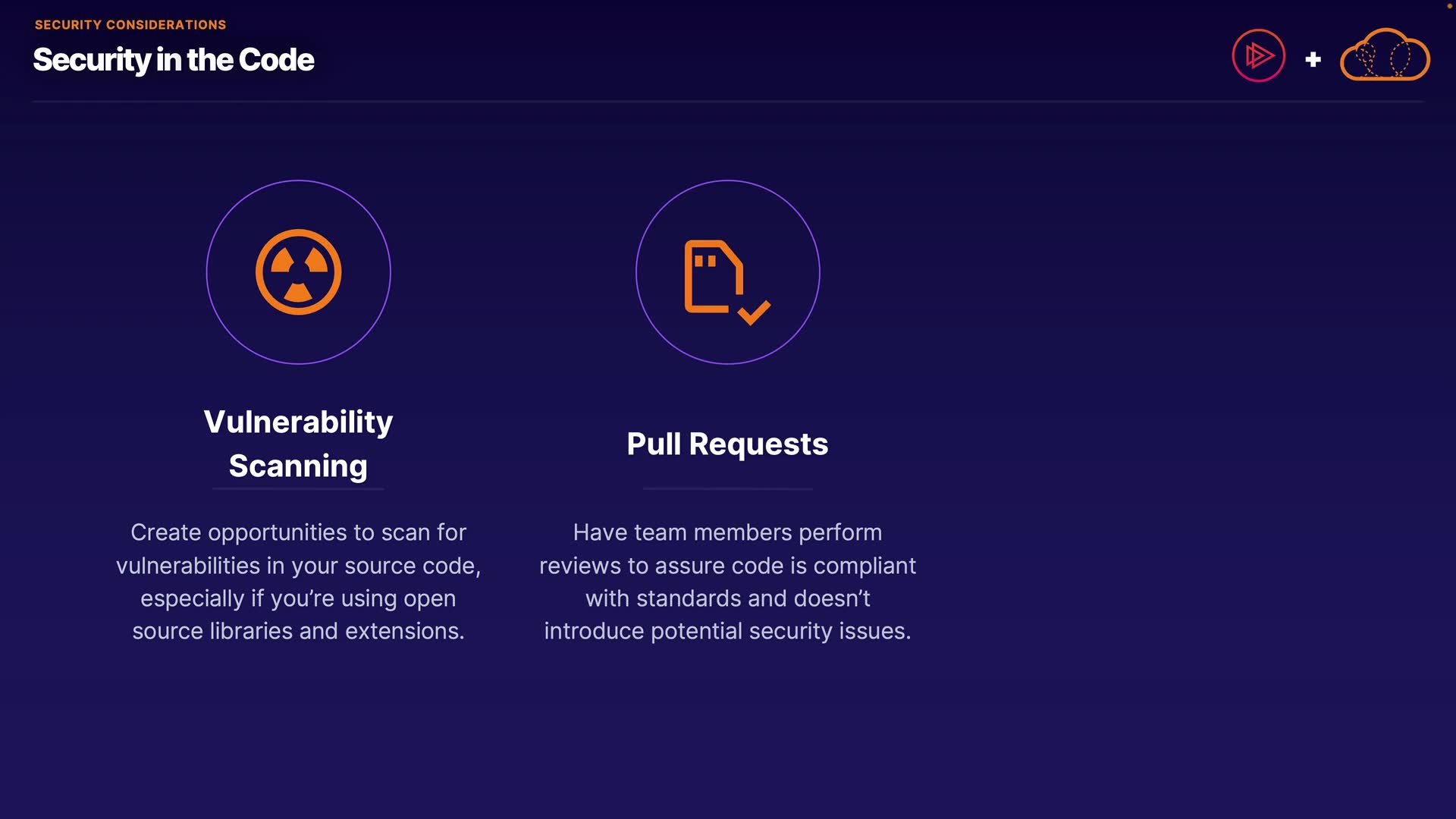 SECURITY CONSIDERATIONS

Security in the Code

+

Vulnerability Scanning

Create opportunities to scan for vulnerabilities in your source code, especially if you're using open source libraries and extensions.

Pull Requests

Have team members perform reviews to assure code is compliant with standards and doesn't introduce potential security issues.