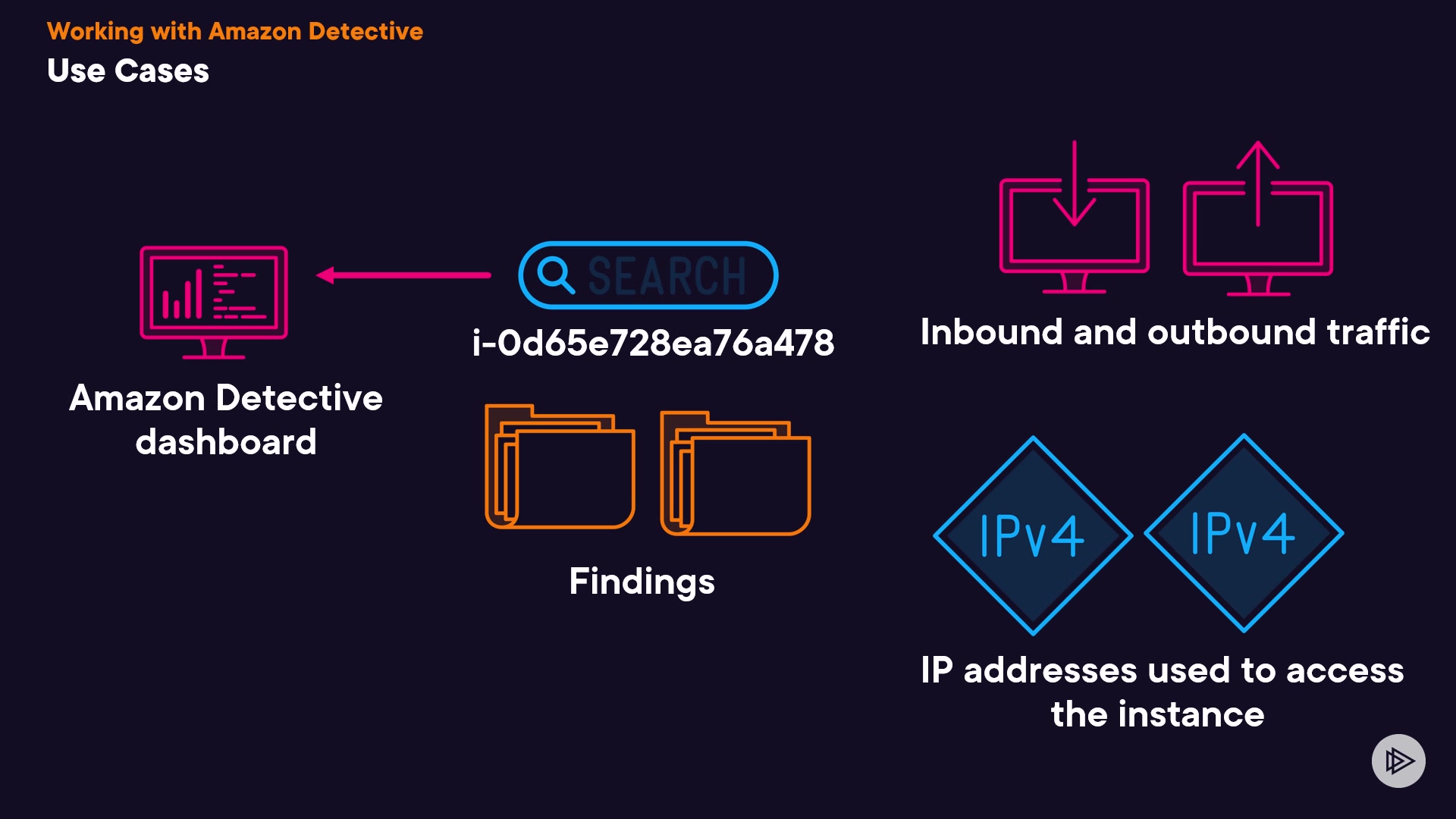 Working with Amazon Detective
Use Cases

Amazon Detective dashboard

SEARCH

i-0d65e728ea76a478

Findings

Inbound and outbound traffic

IPv4

IPv4

IP addresses used to access the instance