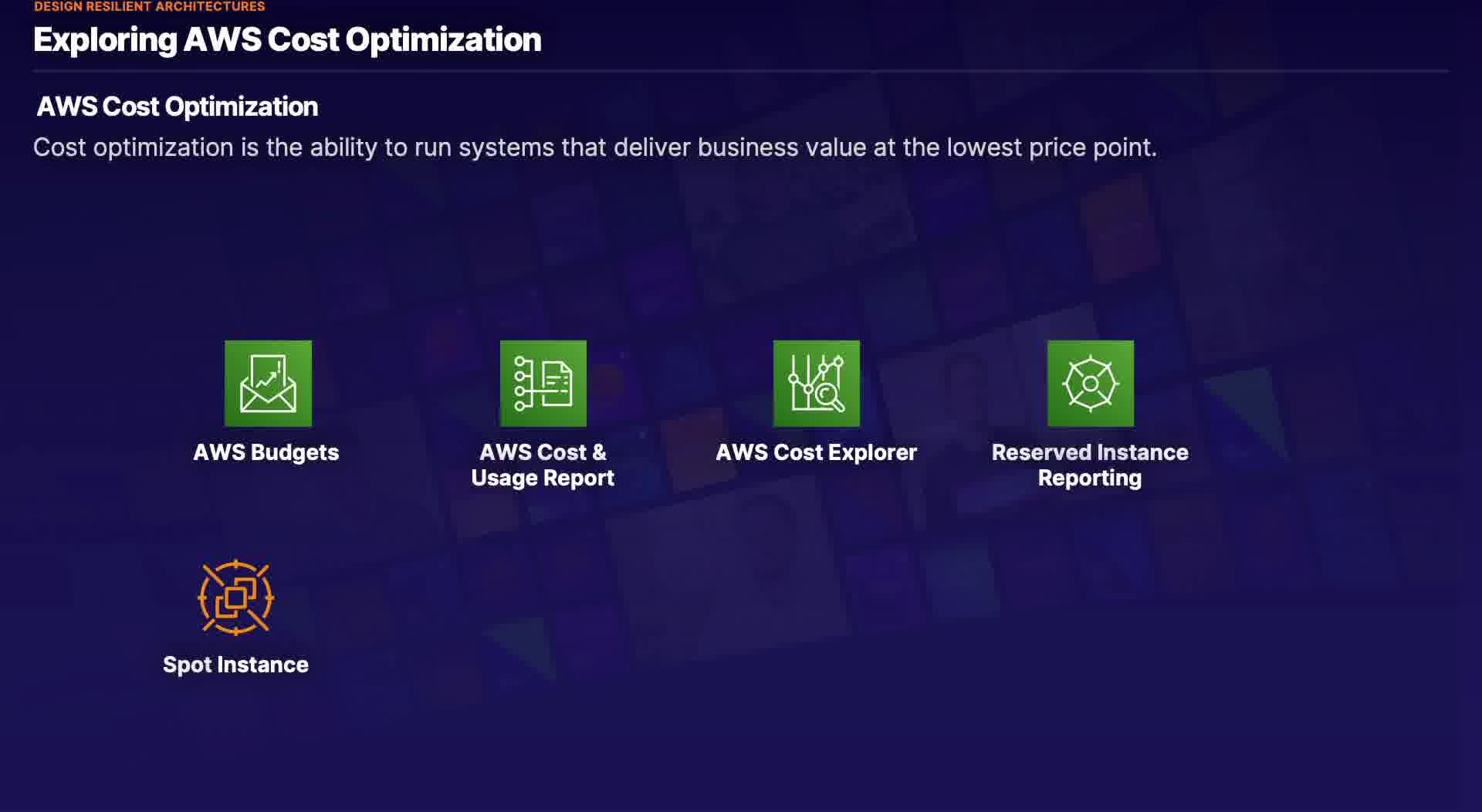 DESIGN RESILIENT ARCHITECTURES

Exploring AWS Cost Optimization

AWS Cost Optimization

Cost optimization is the ability to run systems that deliver business value at the lowest price point.

AWS Budgets

AWS Cost &
Usage Report

AWS Cost Explorer

Reserved Instance
Reporting

Spot Instance