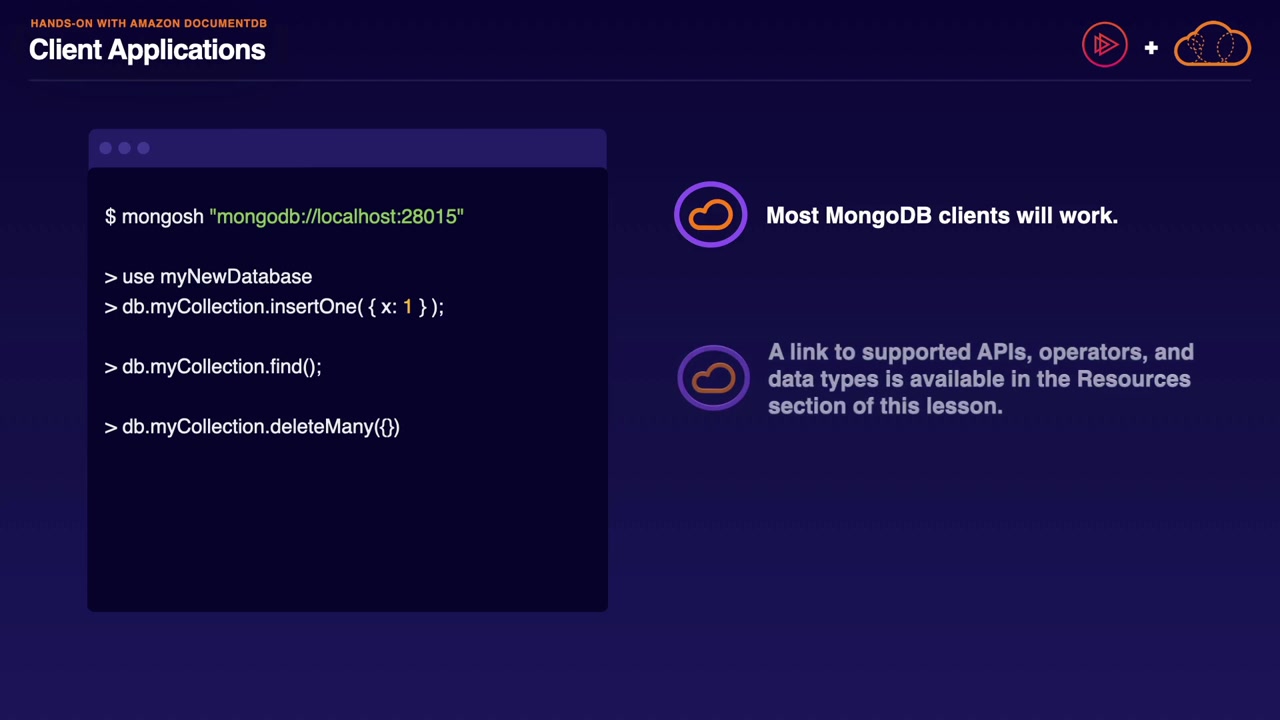 HANDS-ON WITH AMAZON DOCUMENTDB
Client Applications

+

$ mongosh "mongodb://localhost:28015"

> use myNewDatabase
> db.myCollection.insertOne( { x: 1 } );

> db.myCollection.find();

> db.myCollection.deleteMany({})

Most MongoDB clients will work.

A link to supported APIs, operators, and data types is available in the Resources section of this lesson.