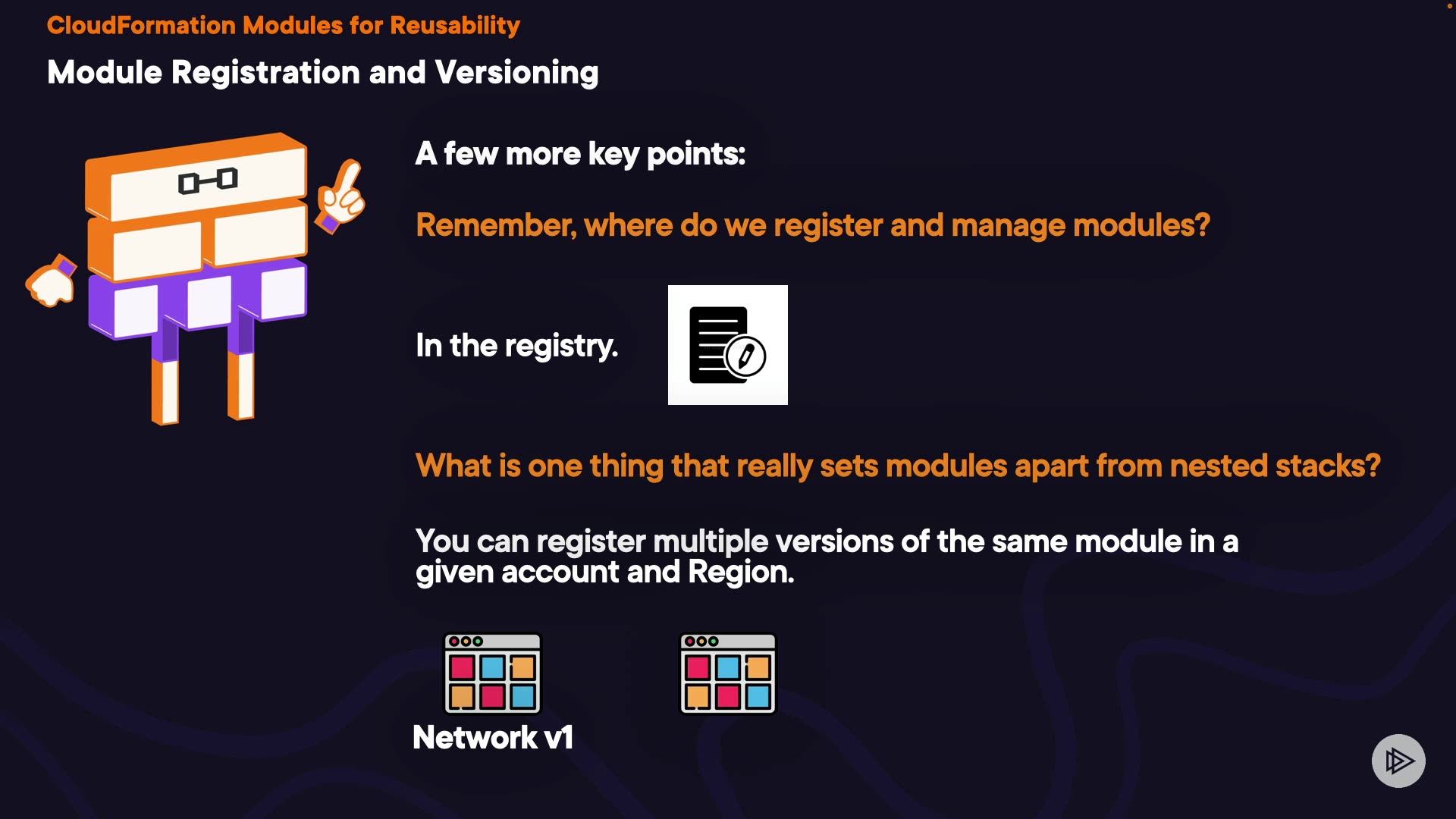 CloudFormation Modules for Reusability

Module Registration and Versioning

A few more key points:

Remember, where do we register and manage modules?

In the registry.

What is one thing that really sets modules apart from nested stacks?

You can register multiple versions of the same module in a given account and Region.

Network v1