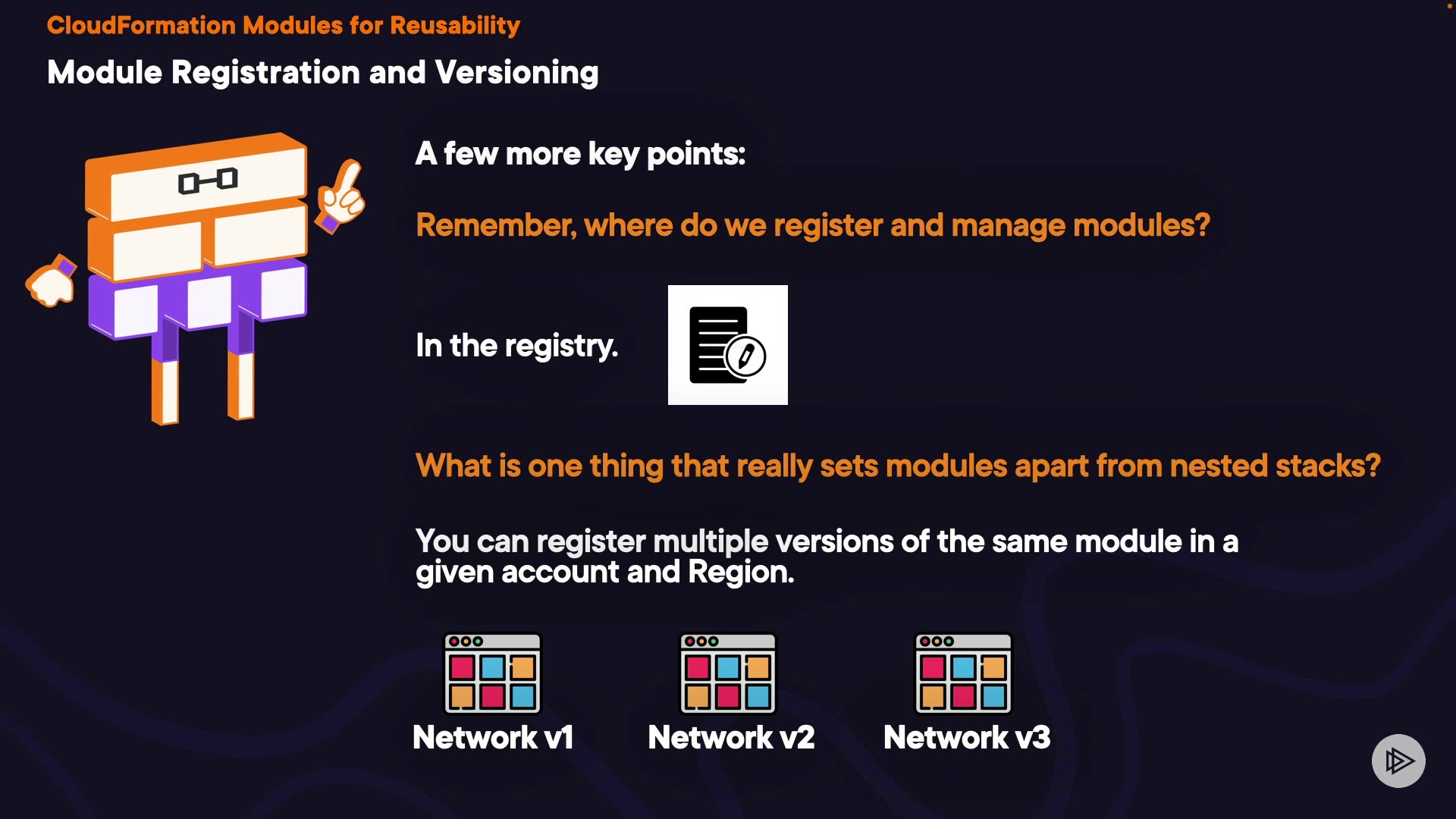 CloudFormation Modules for Reusability

Module Registration and Versioning

A few more key points:

Remember, where do we register and manage modules?

In the registry.

What is one thing that really sets modules apart from nested stacks?

You can register multiple versions of the same module in a given account and Region.

Network v1

Network v2

Network v3