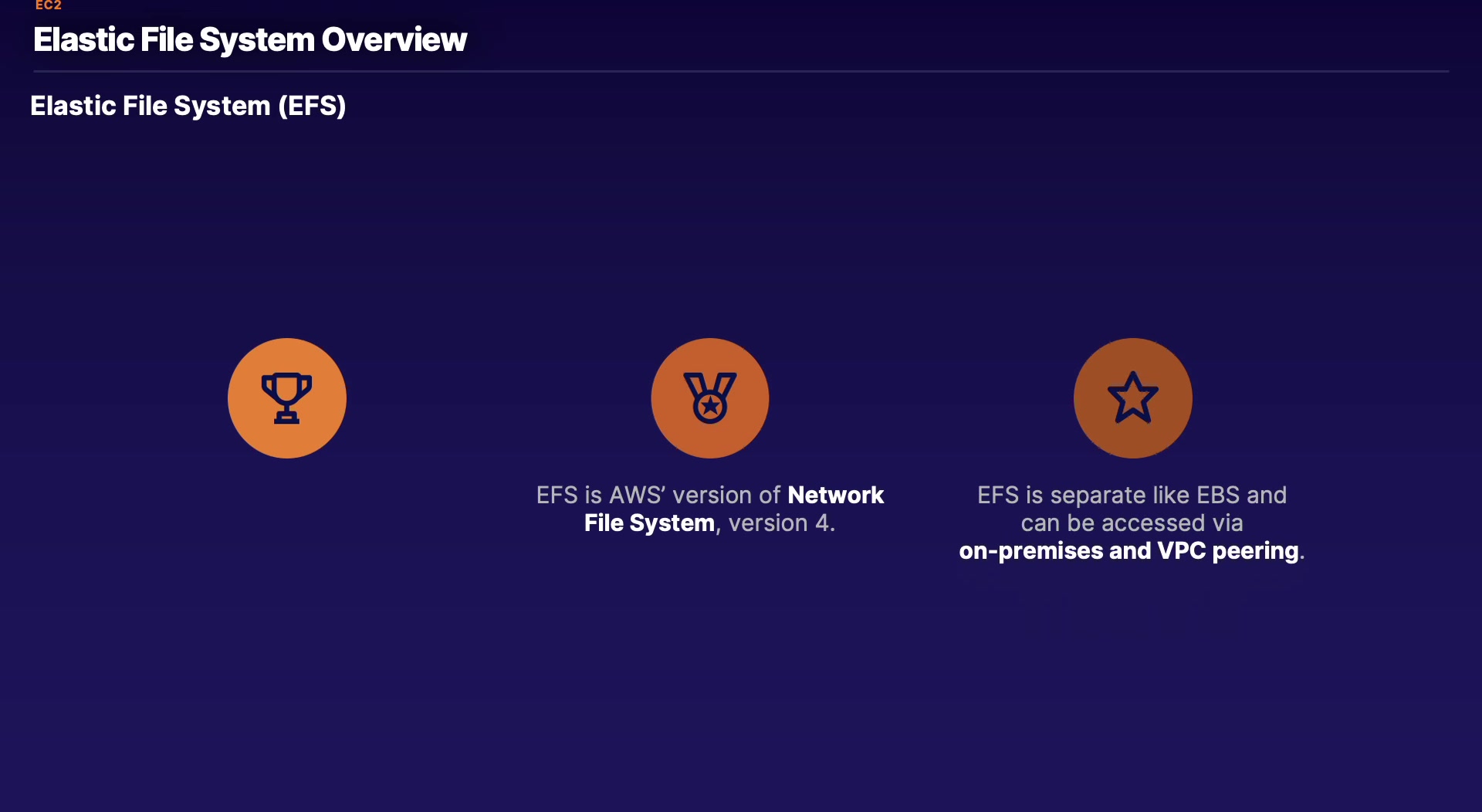 EC2

Elastic File System Overview

Elastic File System (EFS)

EFS is AWS' version of Network File System, version 4.

EFS is separate like EBS and can be accessed via on-premises and VPC peering.