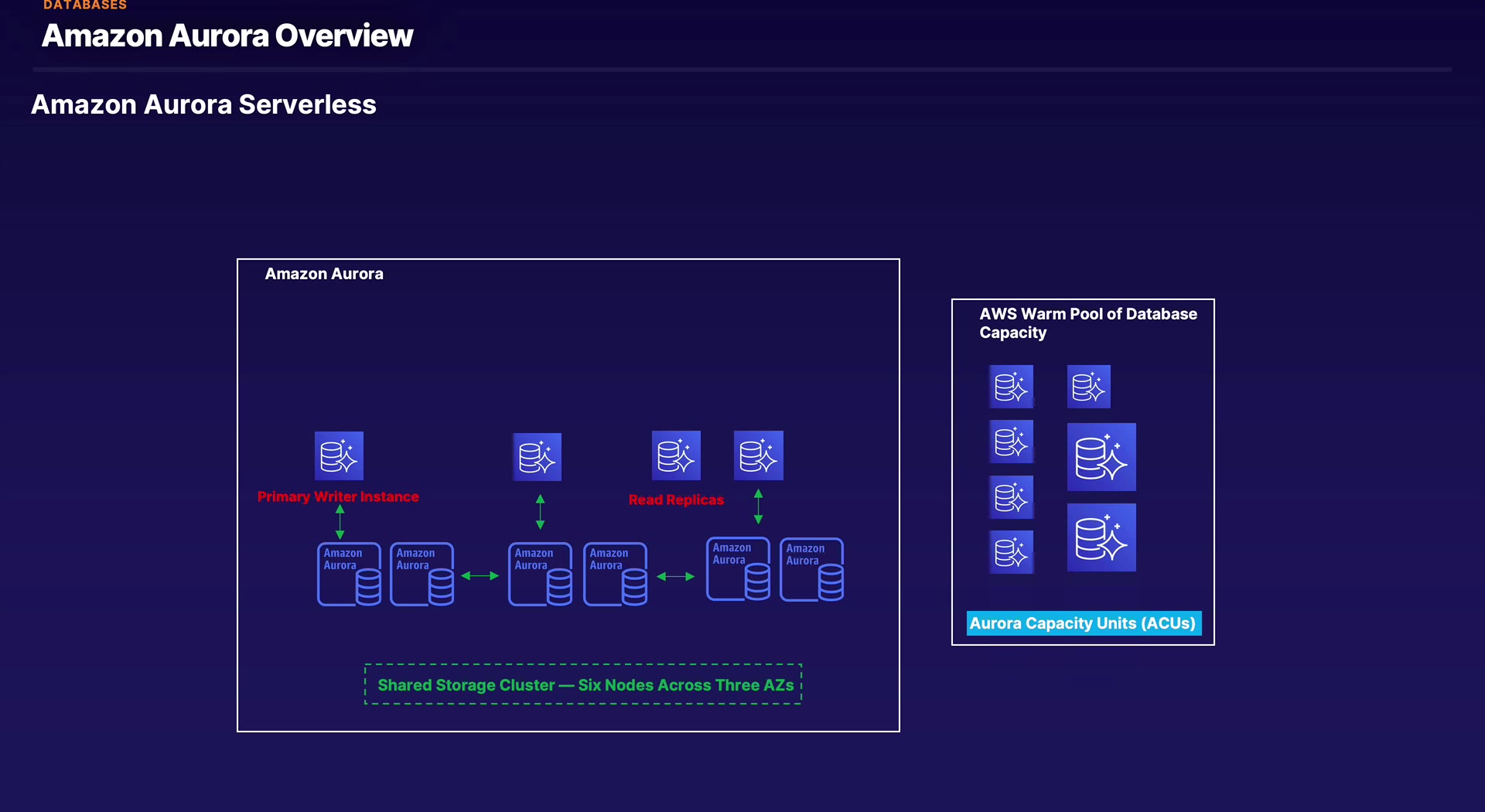 DATABASES
Amazon Aurora Overview

Amazon Aurora Serverless

Amazon Aurora

Primary Writer Instance

Read Replicas

Amazon Aurora
Amazon Aurora
Amazon Aurora
Amazon Aurora
Amazon Aurora
Amazon Aurora

Shared Storage Cluster — Six Nodes Across Three AZs

AWS Warm Pool of Database Capacity

Aurora Capacity Units (ACUs)