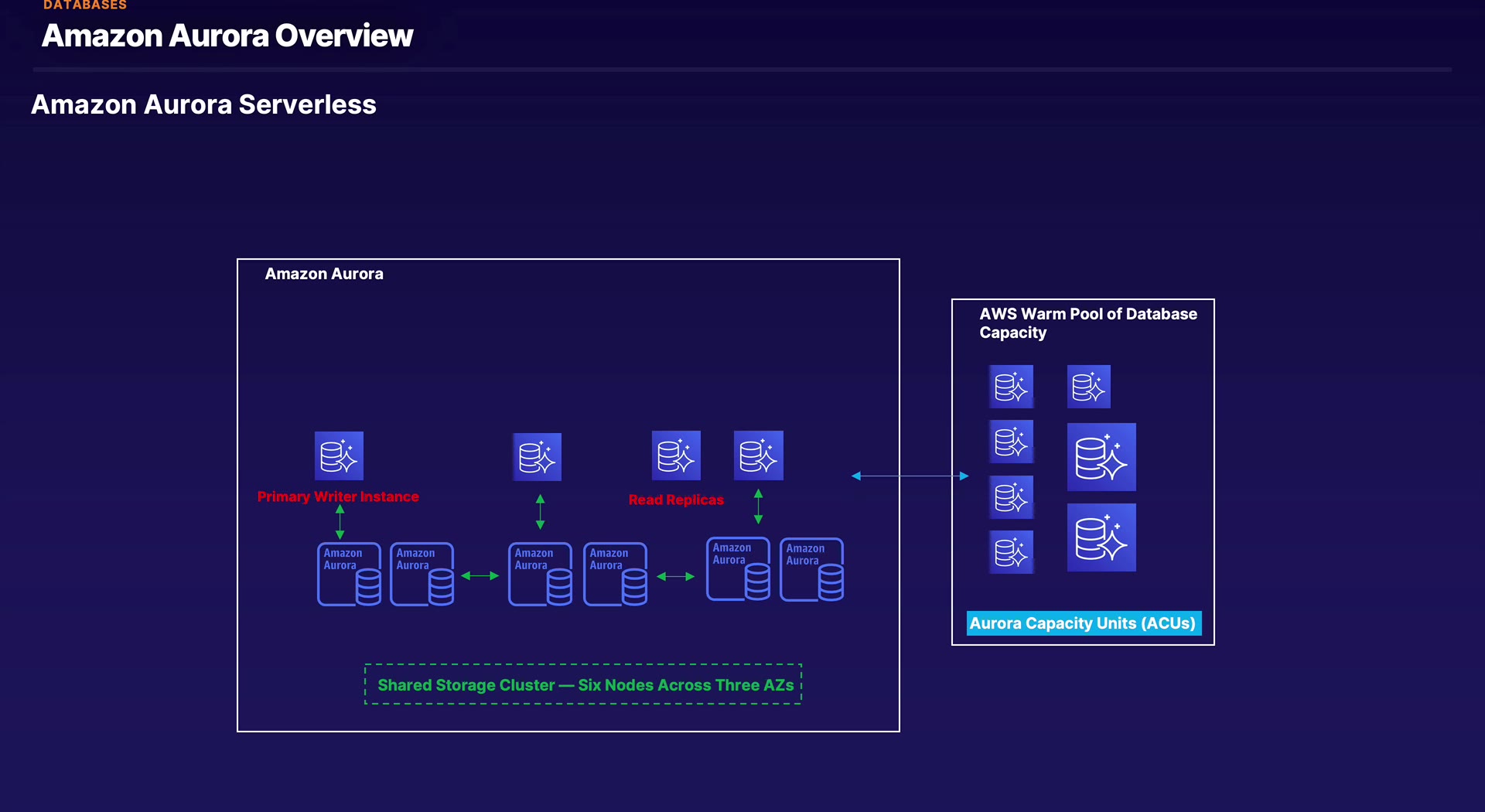 DATABASES
Amazon Aurora Overview

Amazon Aurora Serverless

Amazon Aurora

Primary Writer Instance

Read Replicas

Amazon Aurora
Amazon Aurora
Amazon Aurora
Amazon Aurora
Amazon Aurora
Amazon Aurora

Shared Storage Cluster — Six Nodes Across Three AZs

AWS Warm Pool of Database Capacity

Aurora Capacity Units (ACUs)